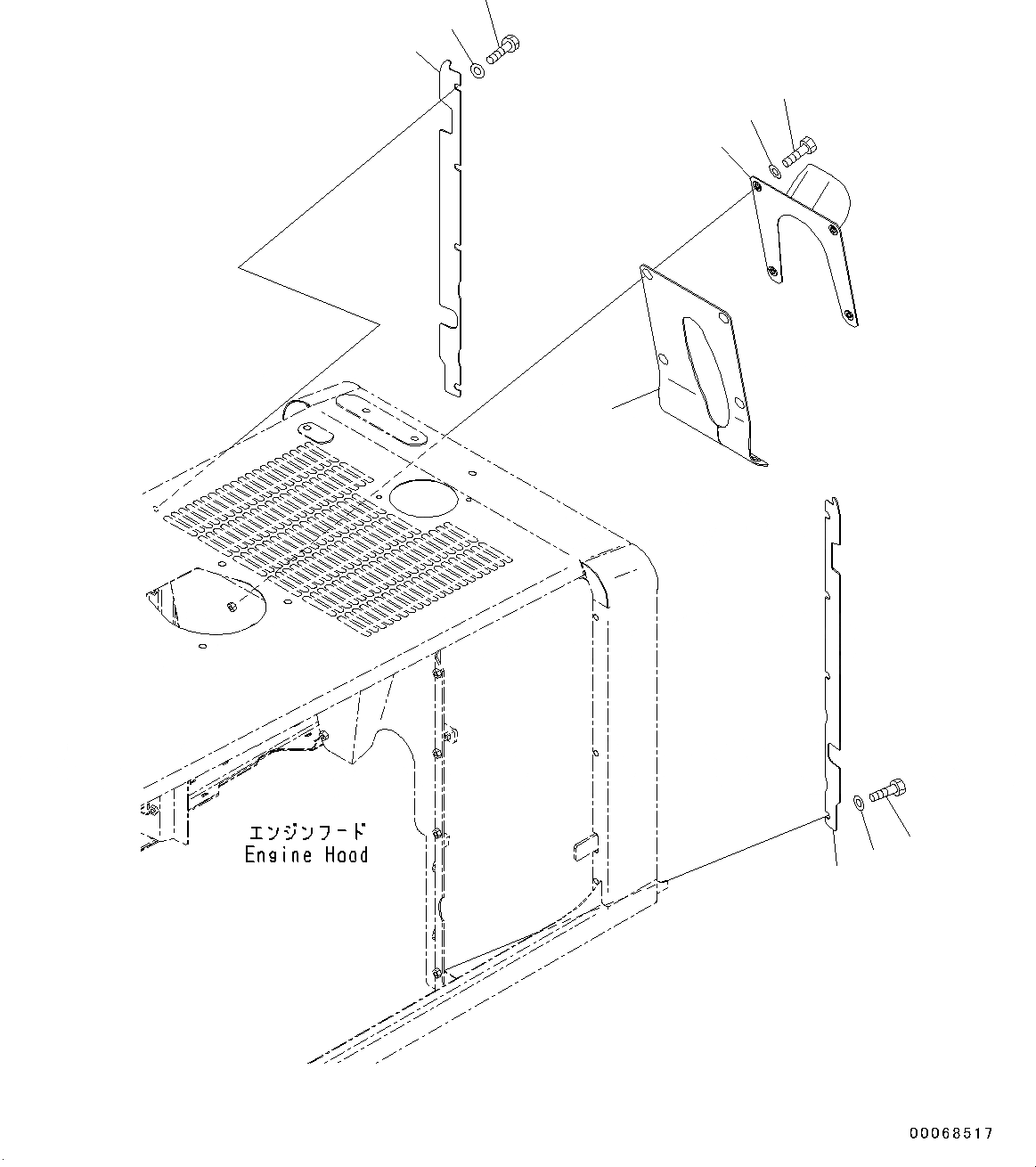 エンジンフード
Engine Hood

00068517