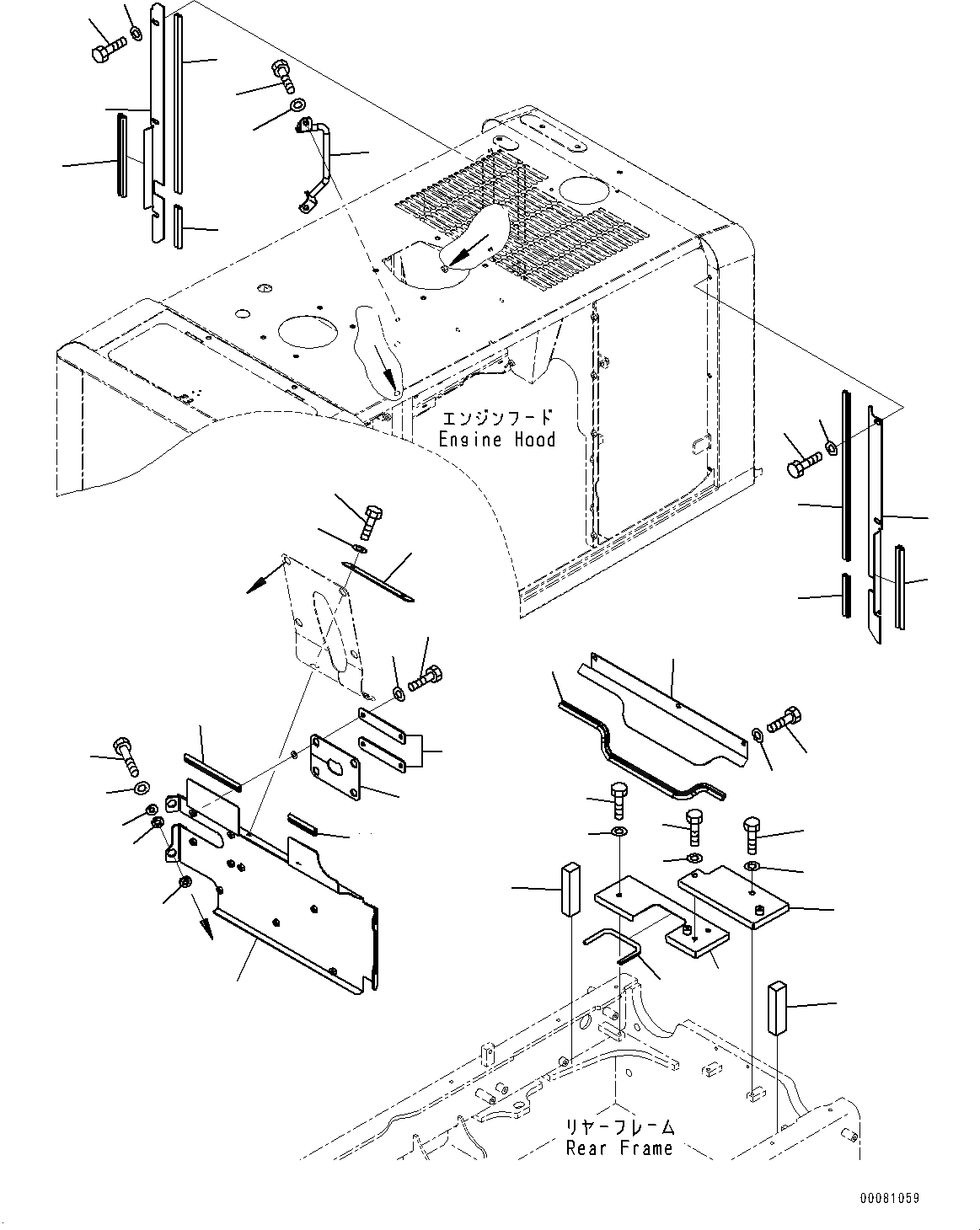 エンジンフード
Engine Hood

リヤーフレーム
Rear Frame

00081059