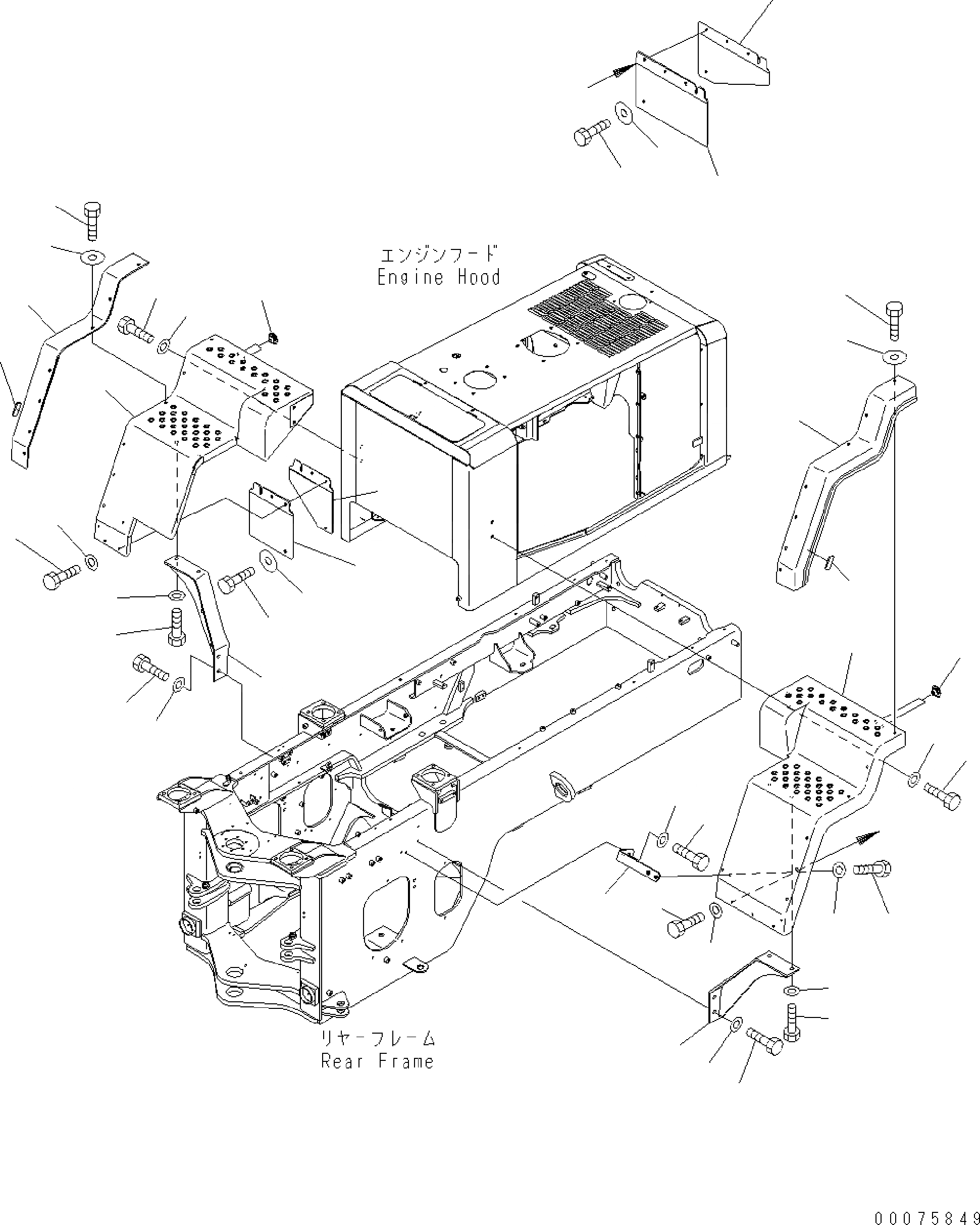 エンジンフード
Engine Hood

リヤーフレーム
Rear Frame

00075849