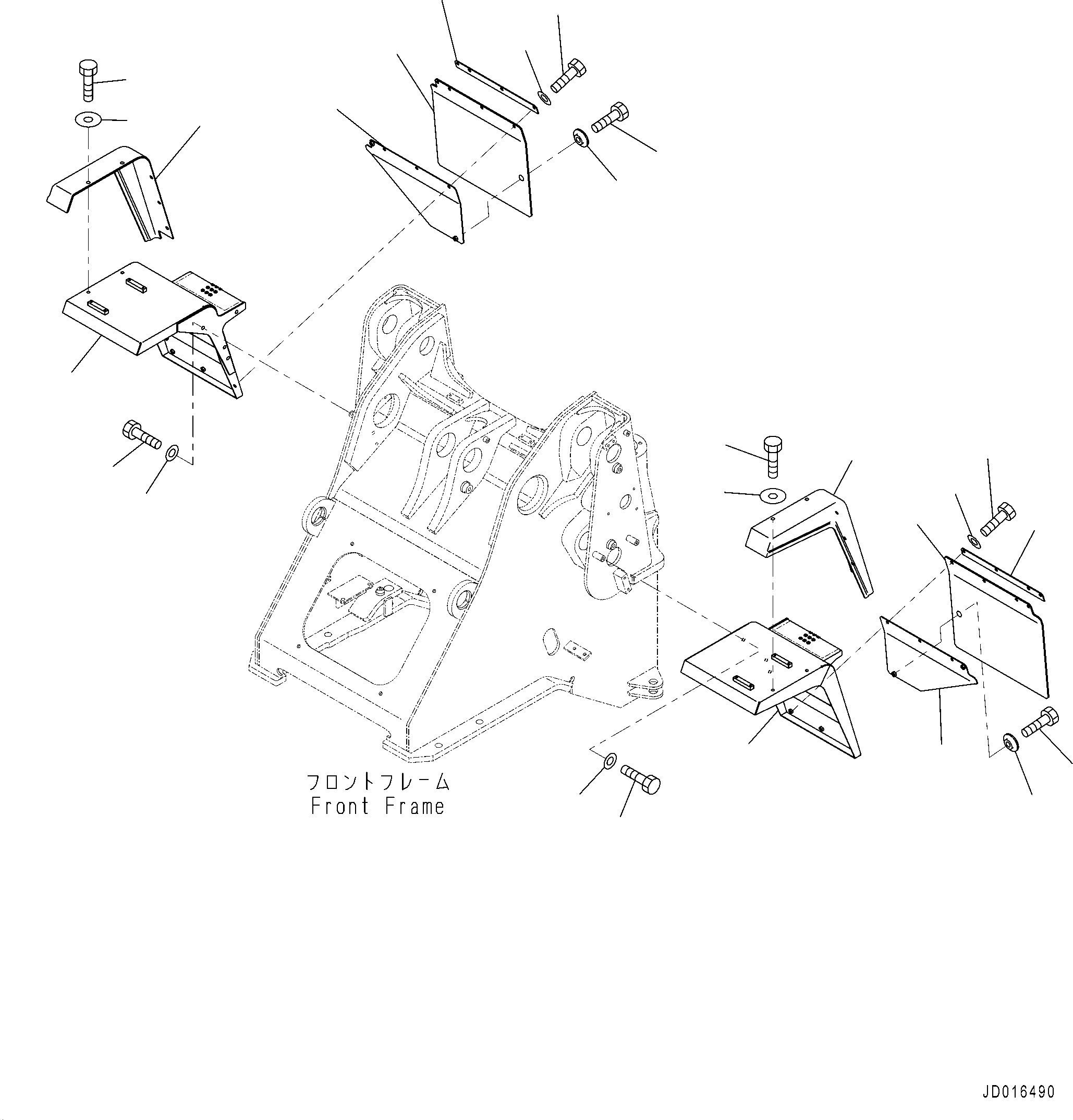 フロントフレーム
Front Frame

JD016490