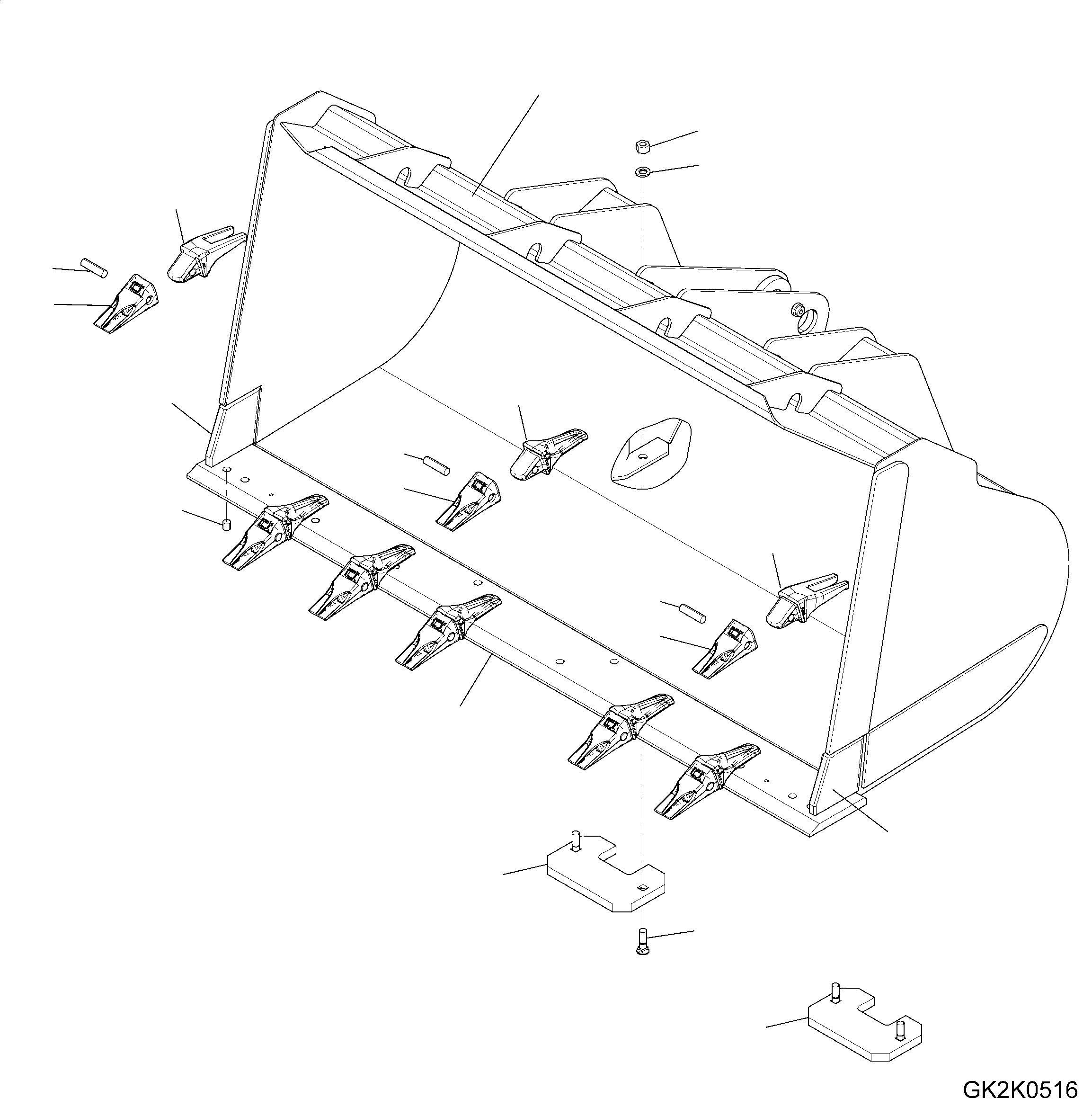 GK2K0516