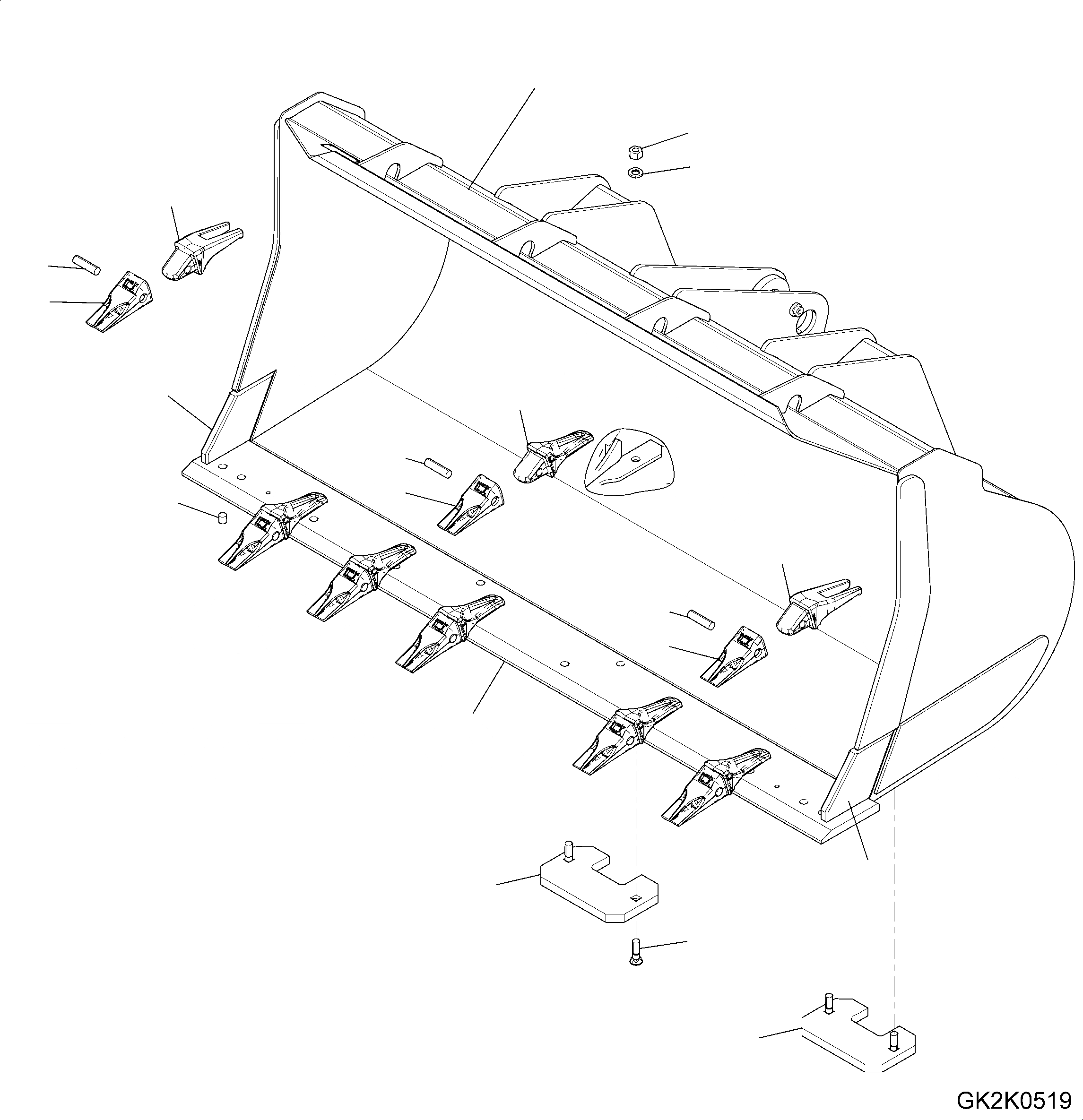 GK2K0519