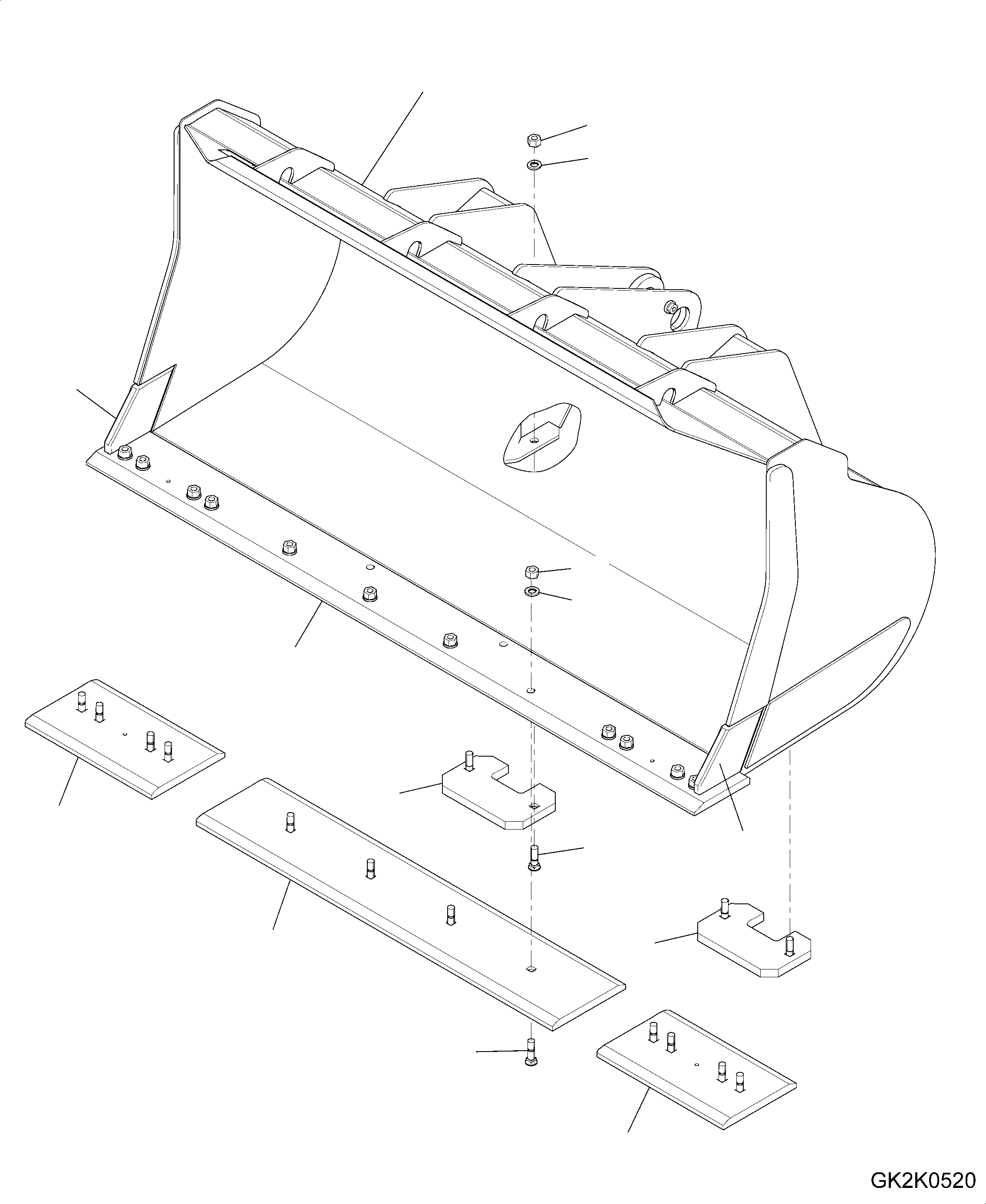 GK2K0520