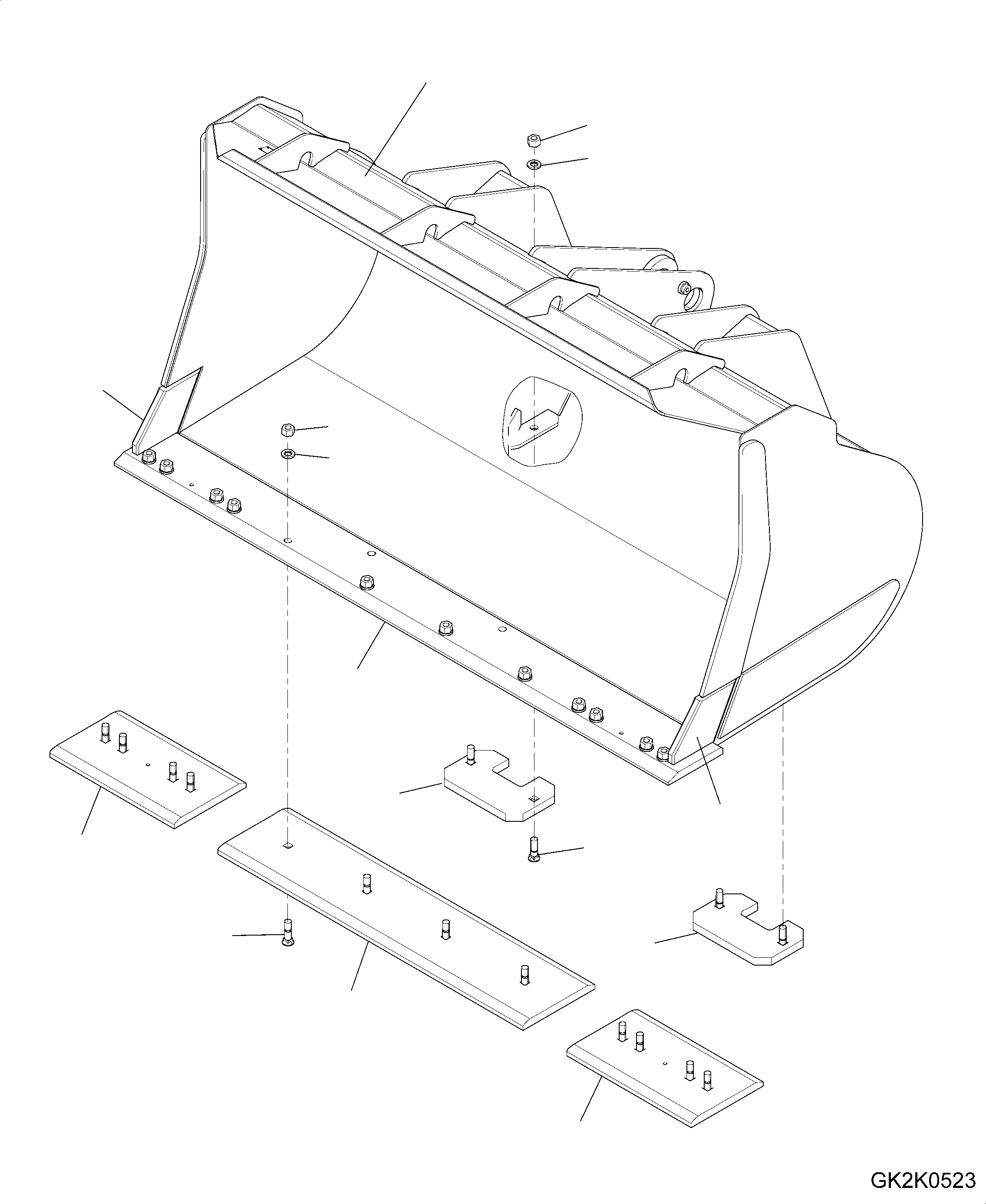 GK2K0523