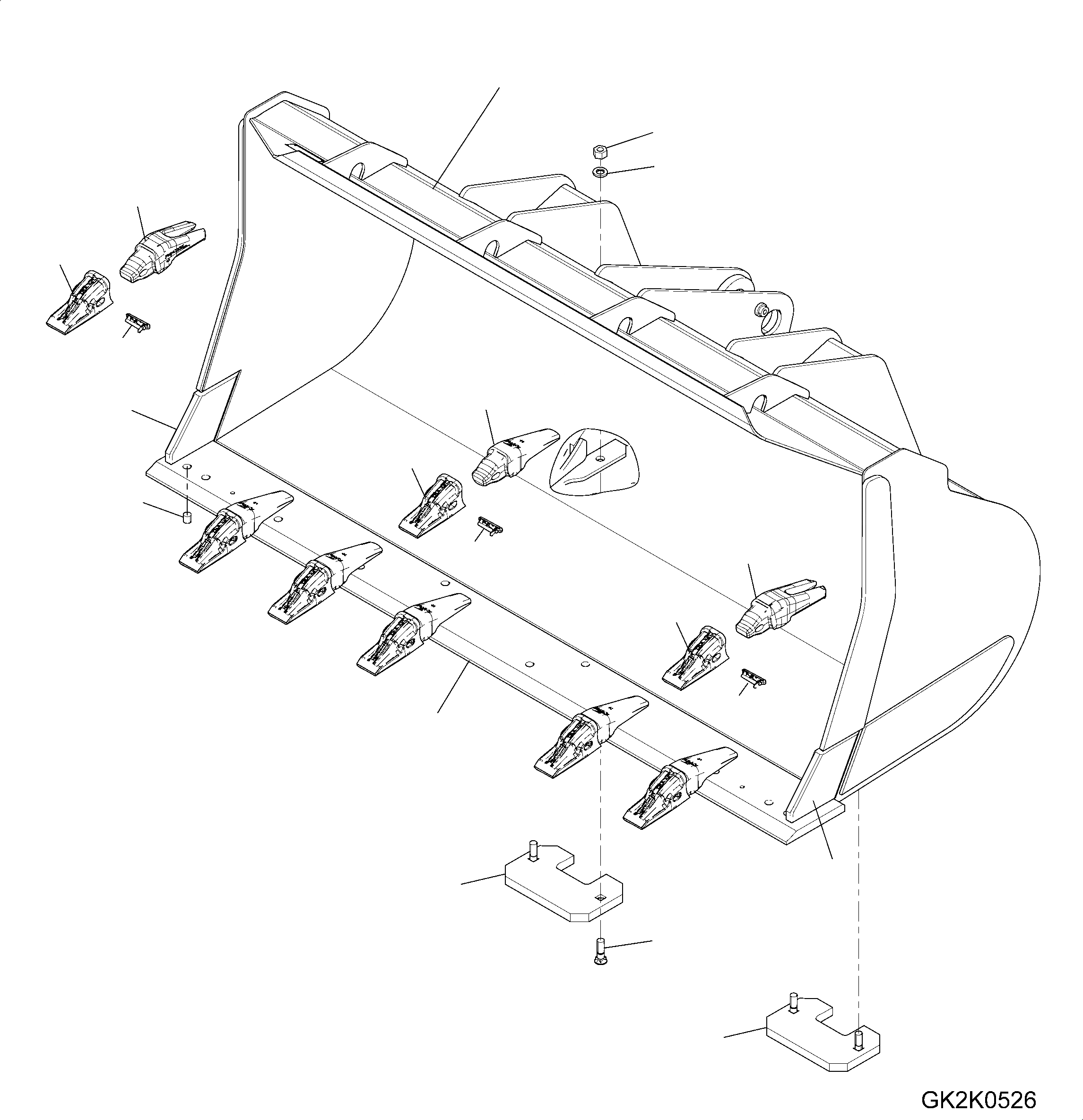 GK2K0526