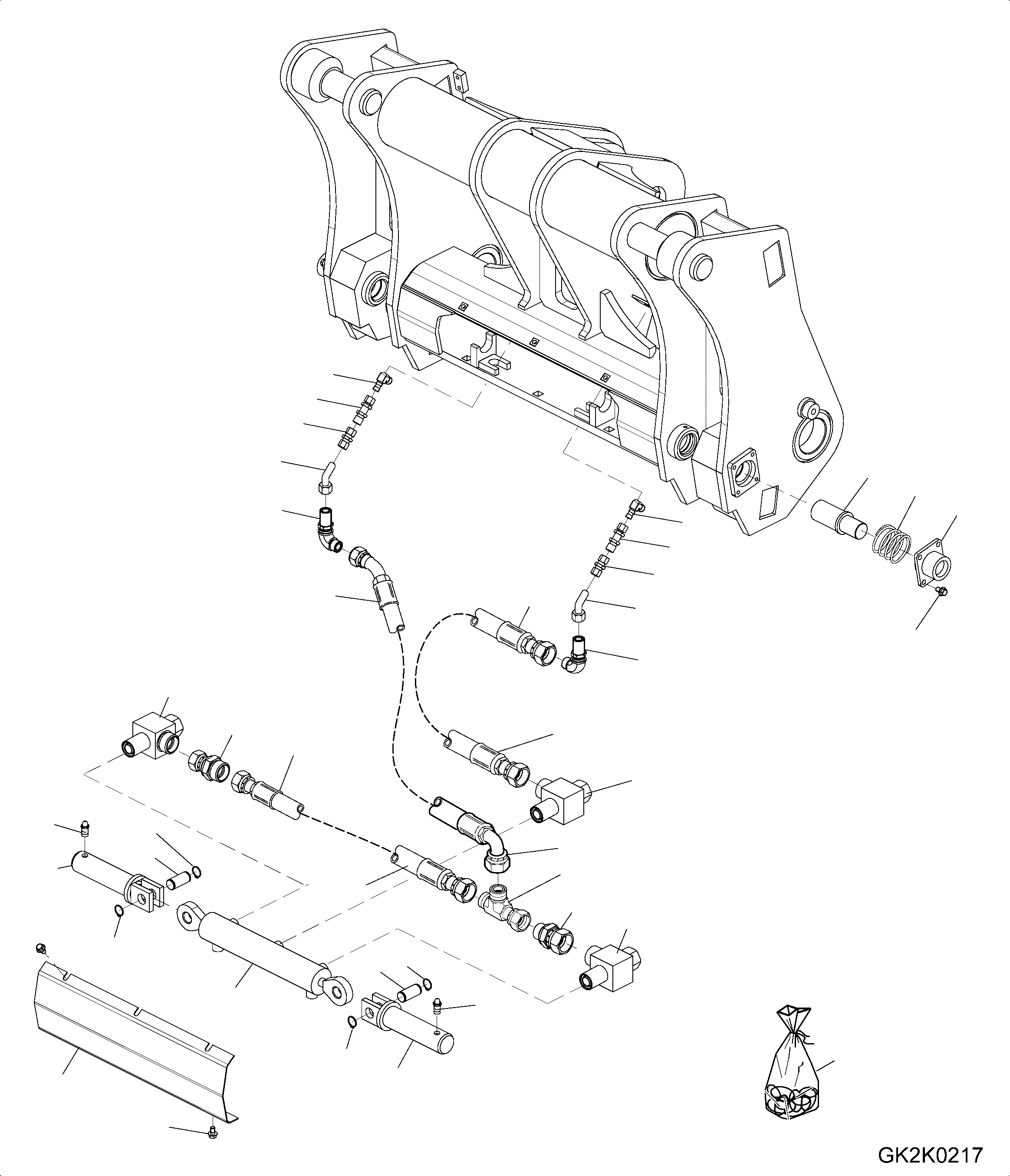 GK2K0217