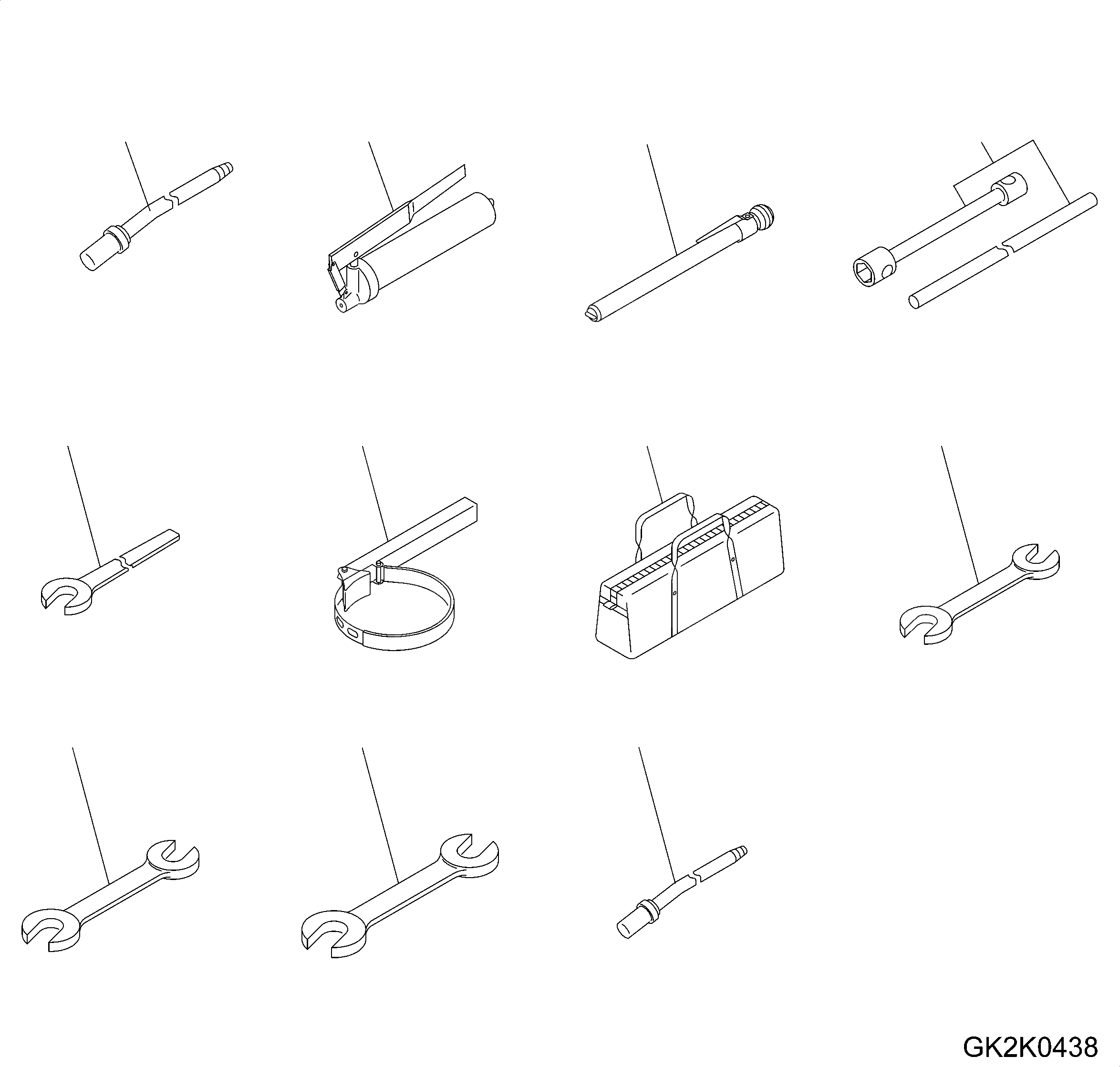 GK2K0438