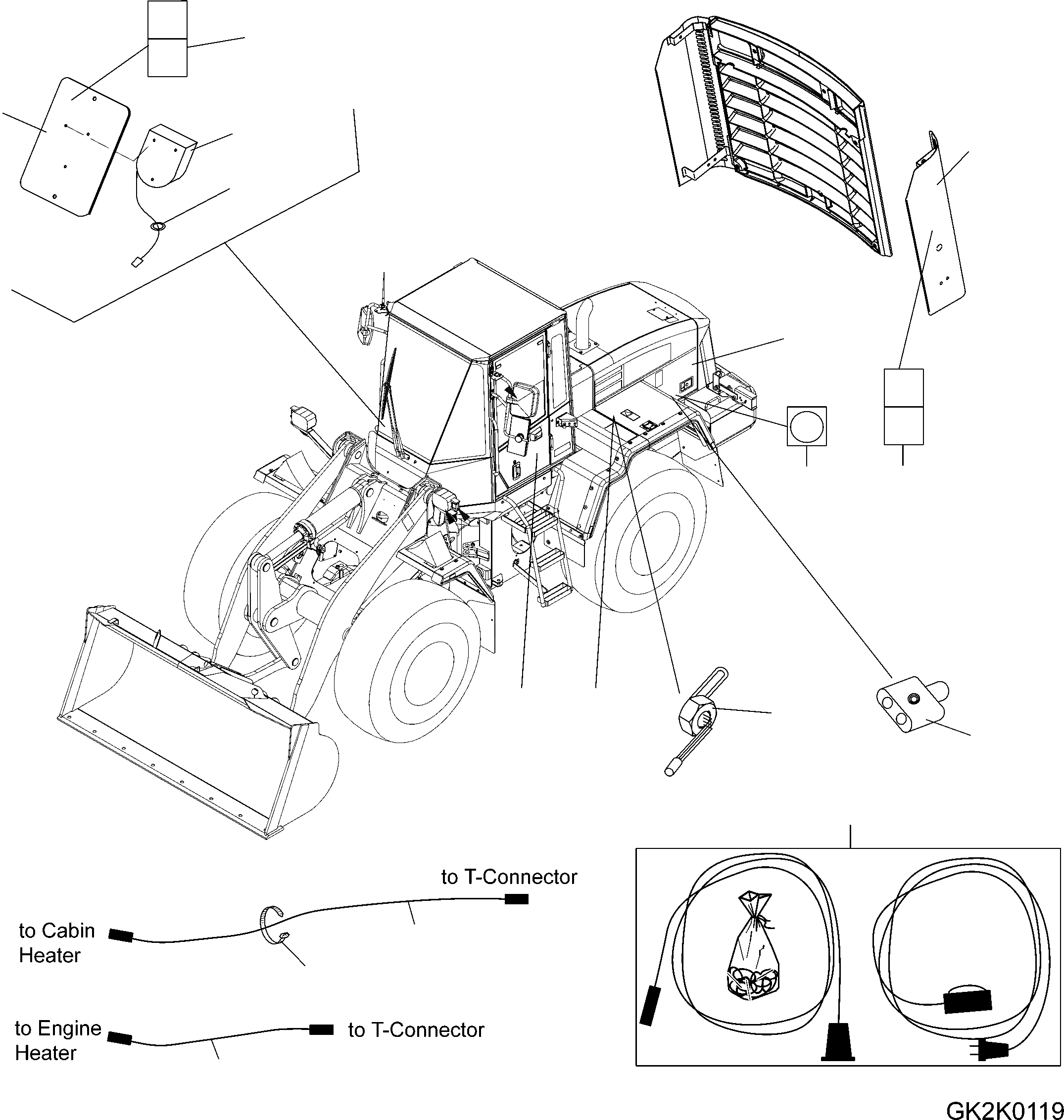 to T-Connector

to Cabin Heater

to Engine Heater

to T-Connector

GK2K0119