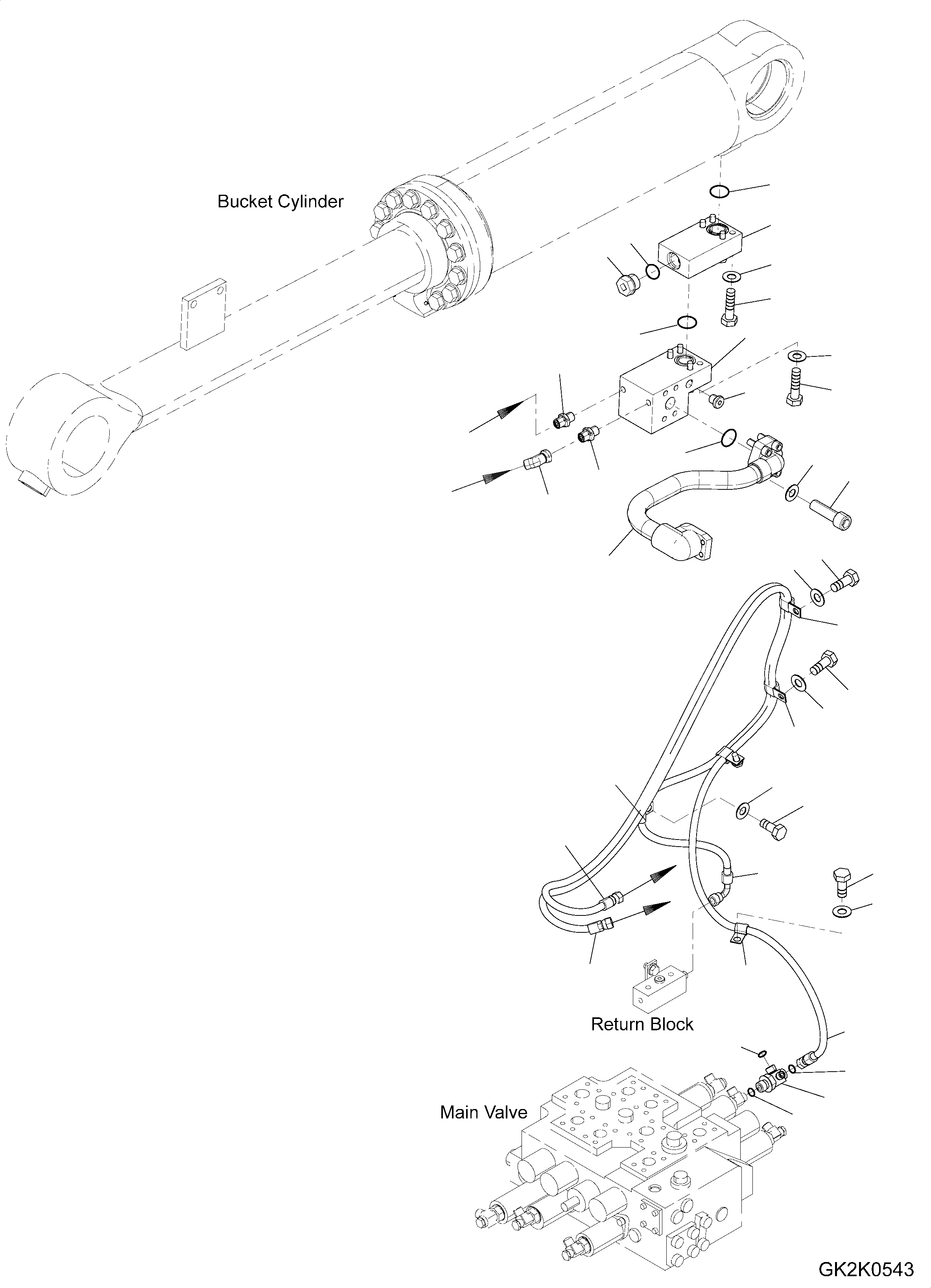 Bucket Cylinder

Return Block

Main Valve

GK2K0543