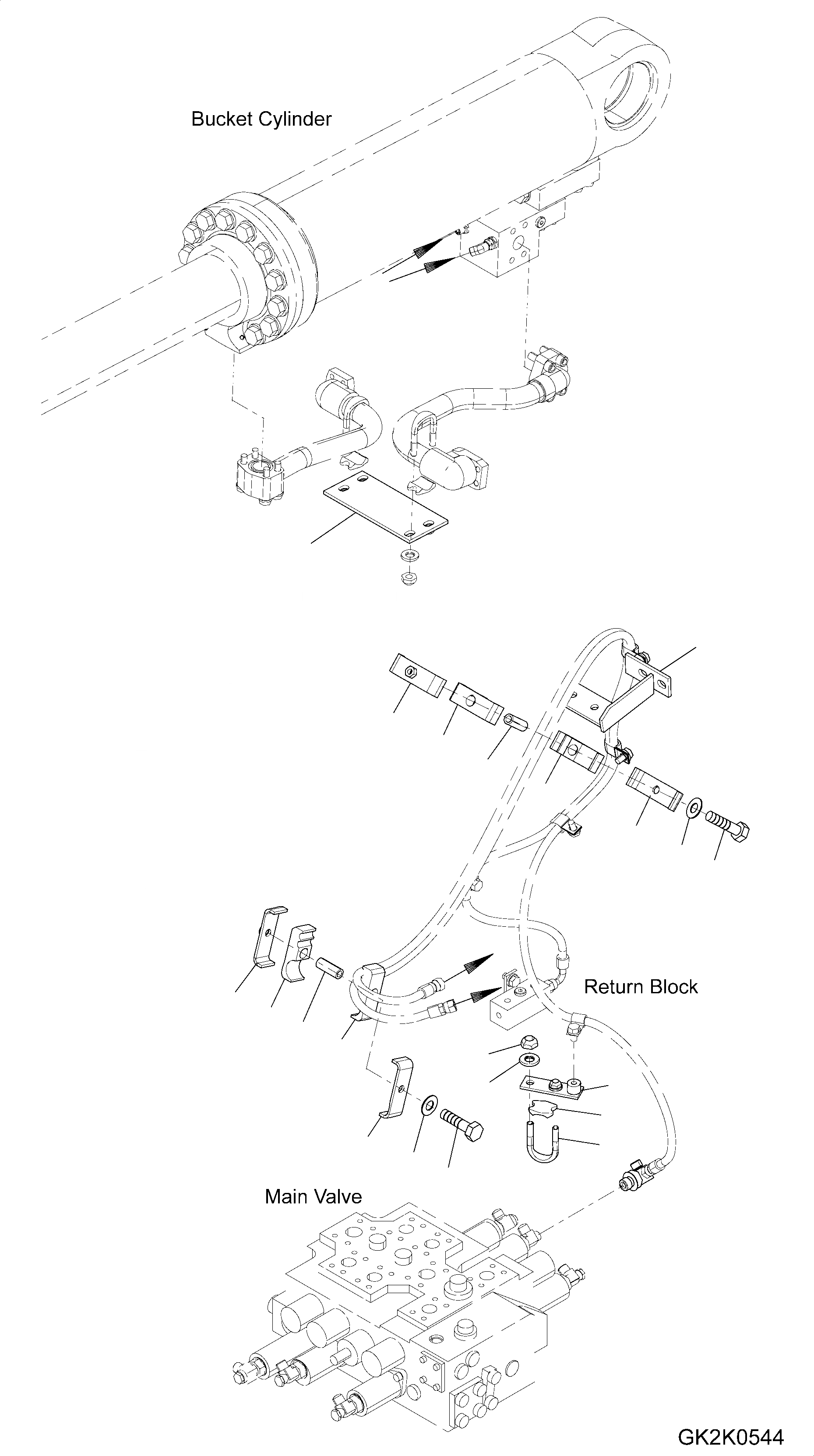 Bucket Cylinder

Return Block

Main Valve

GK2K0544