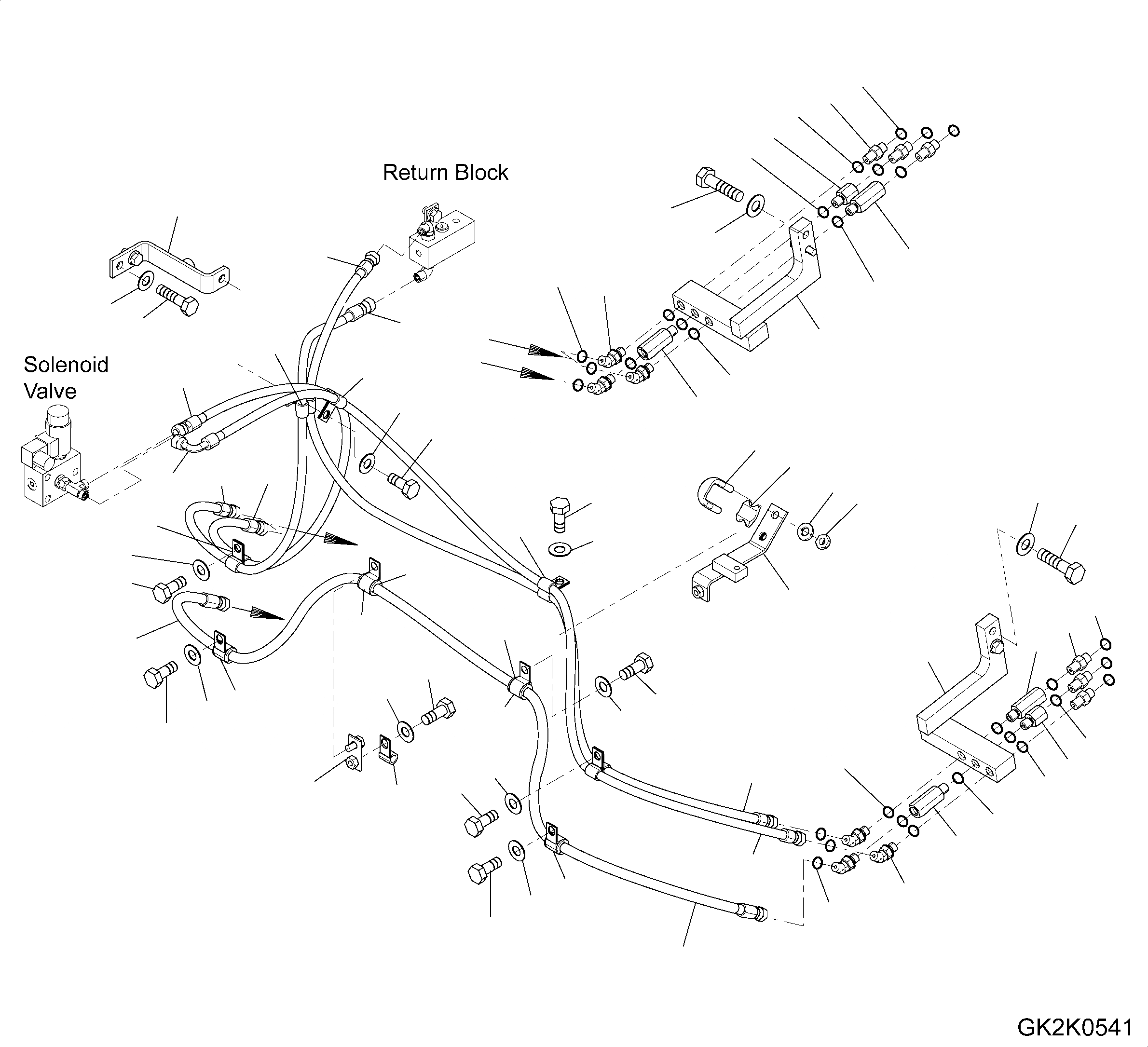 Return Block

Solenoid Valve

GK2K0541