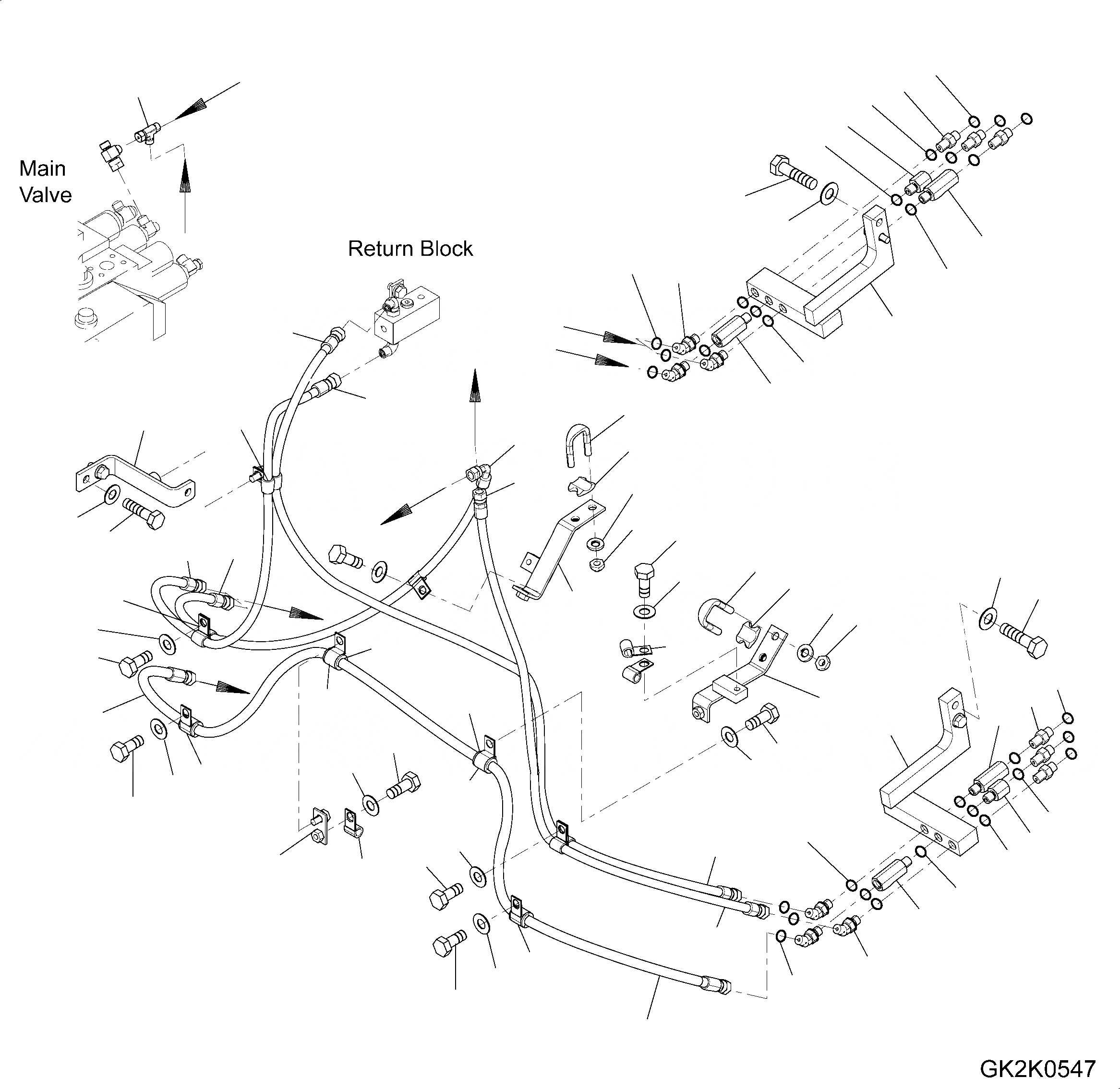 Main Valve

Return Block

GK2K0547