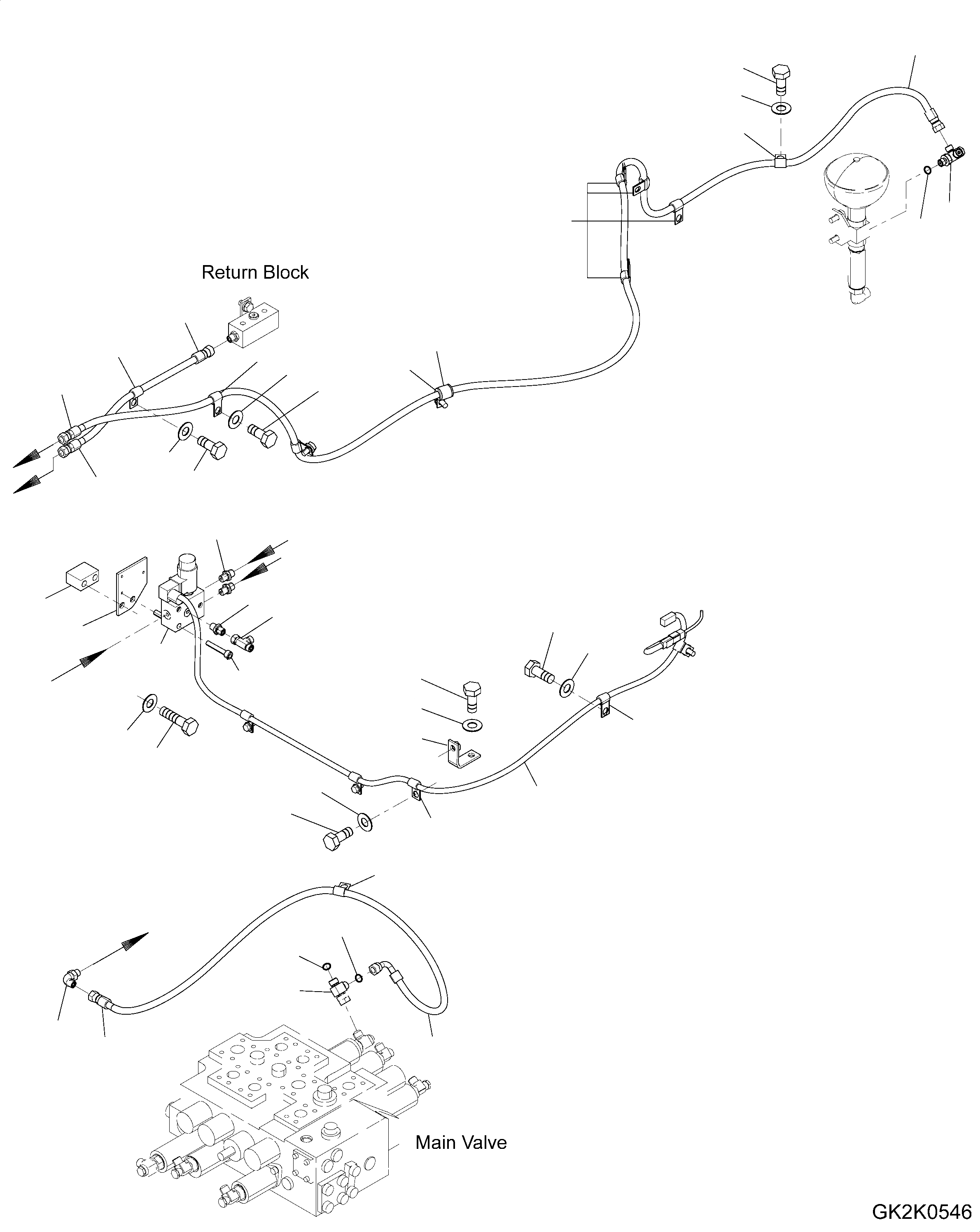 Return Block

Main Valve

GK2K0546