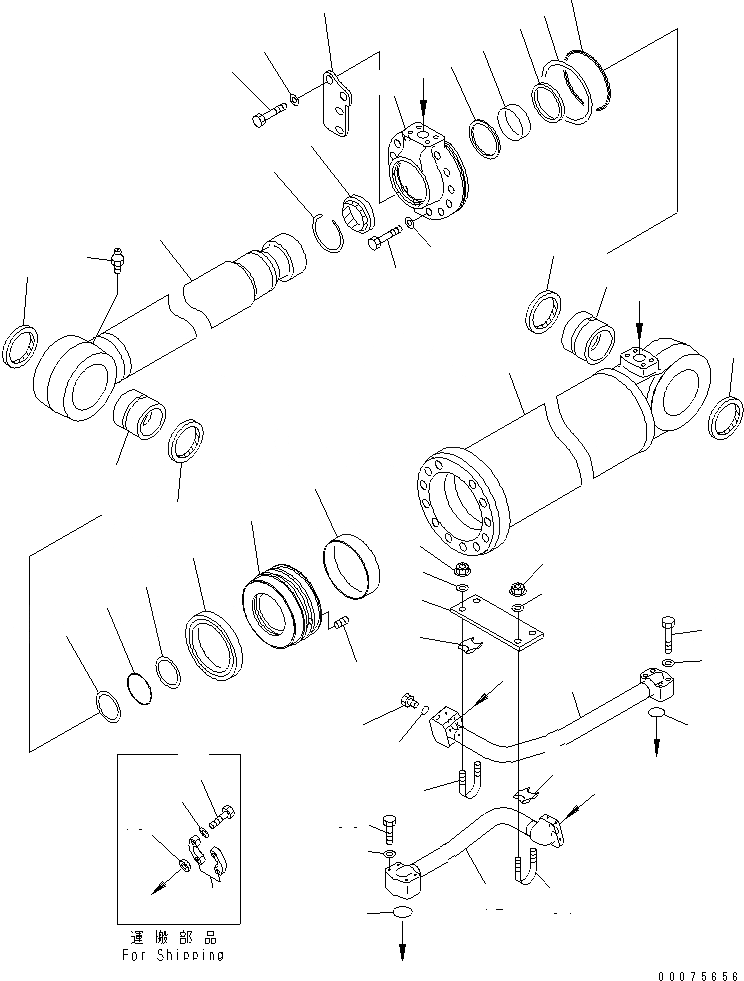 運搬部品
For Shipping

00075656