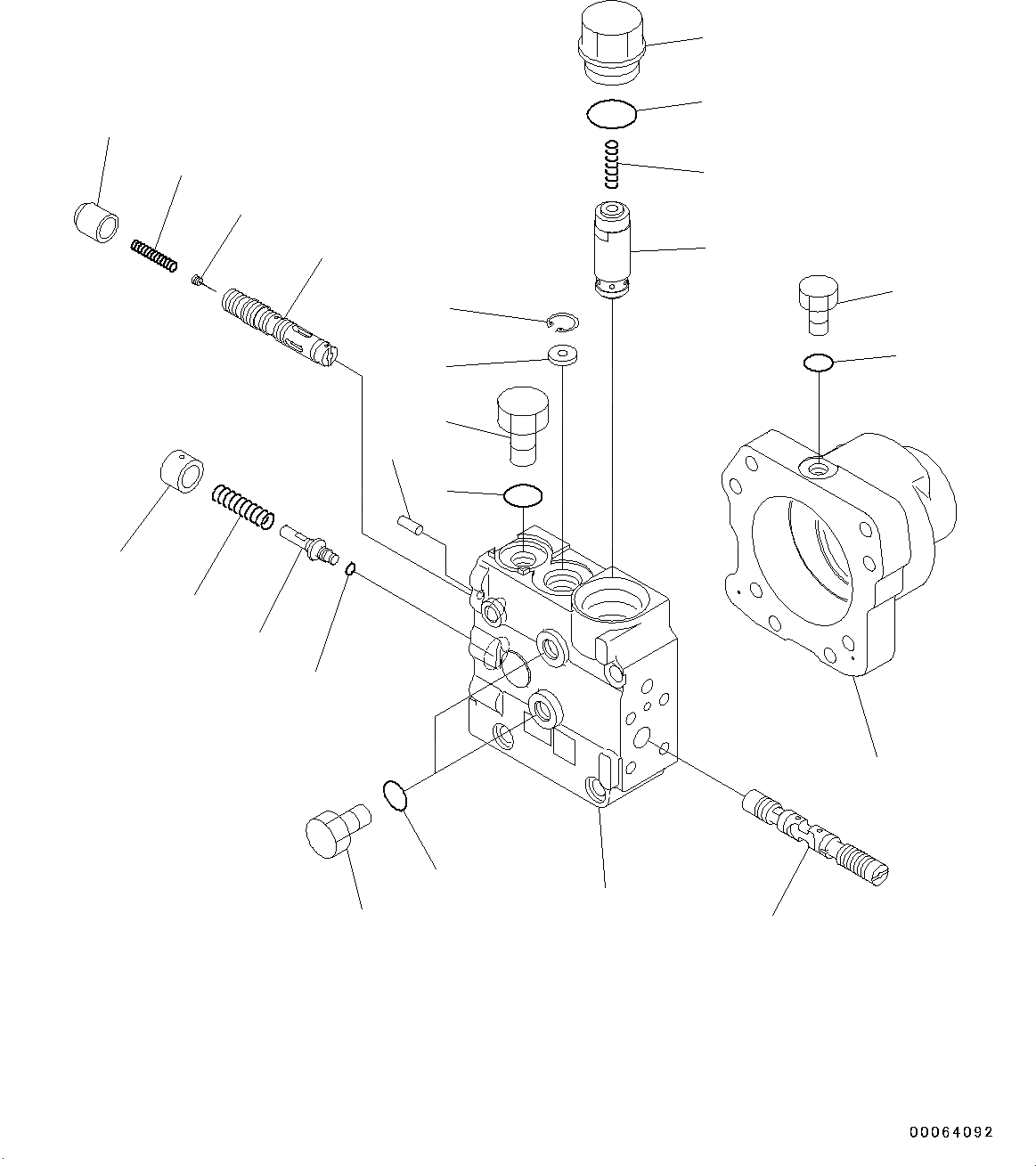 00064092