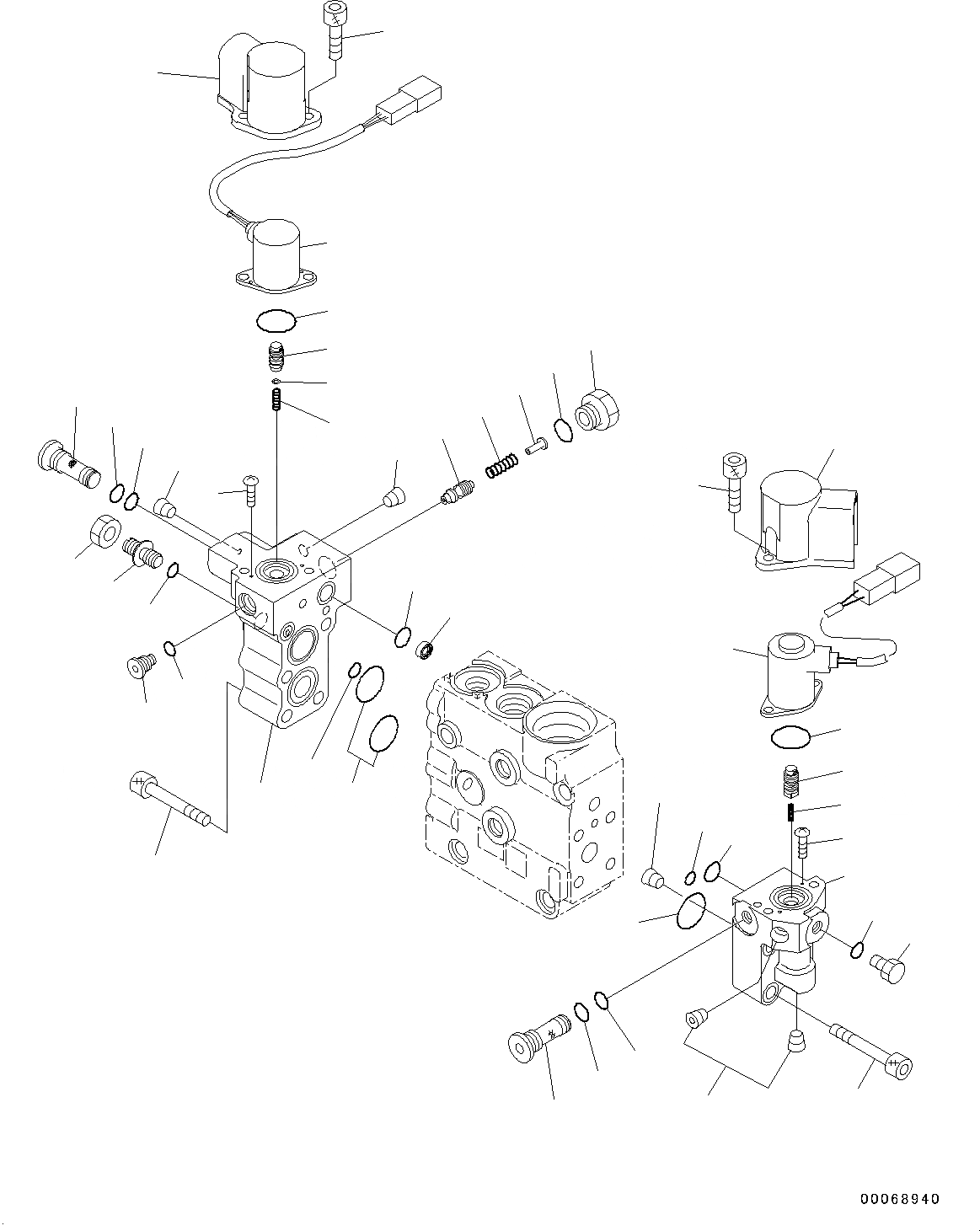 00068940