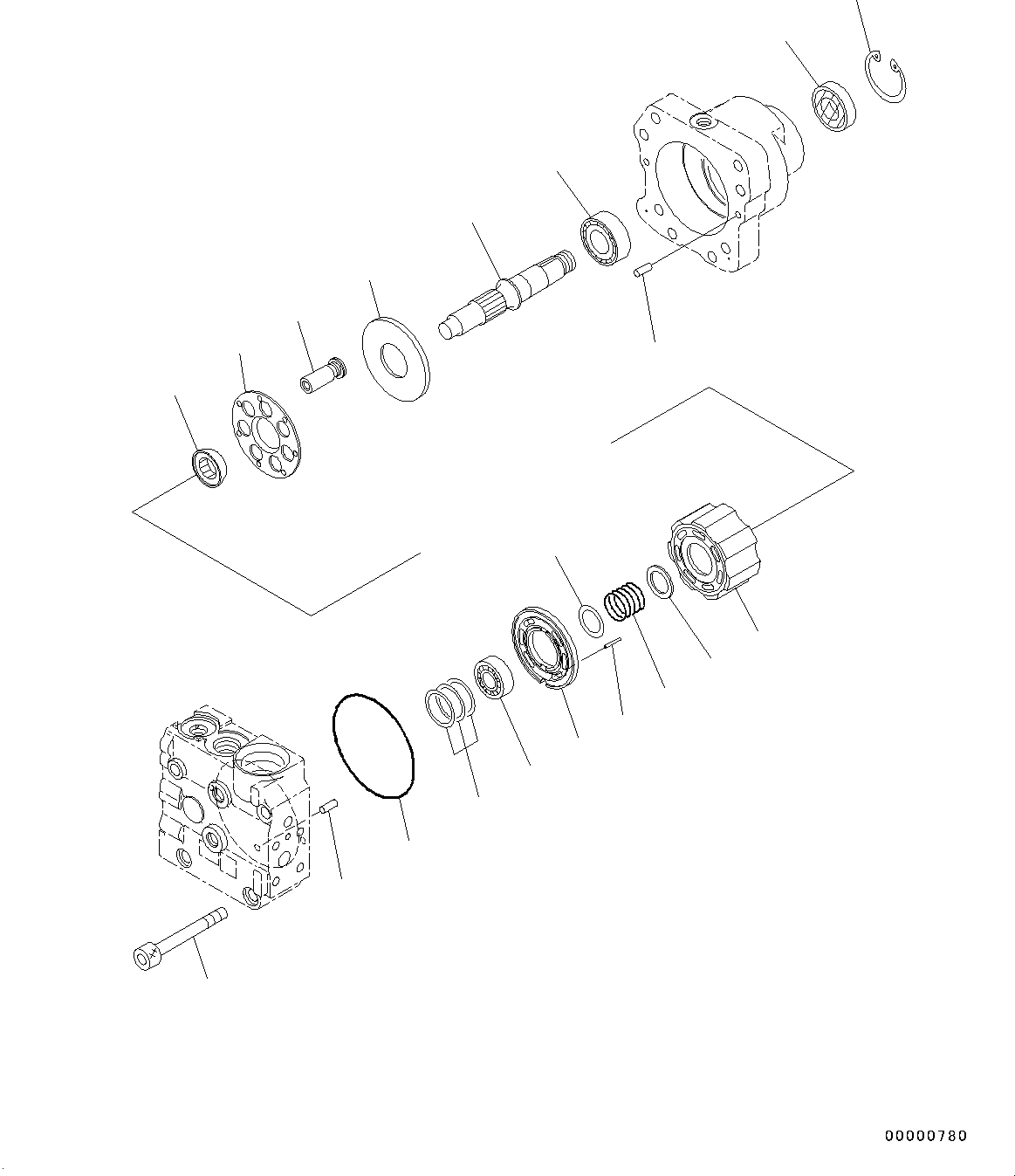 00000780