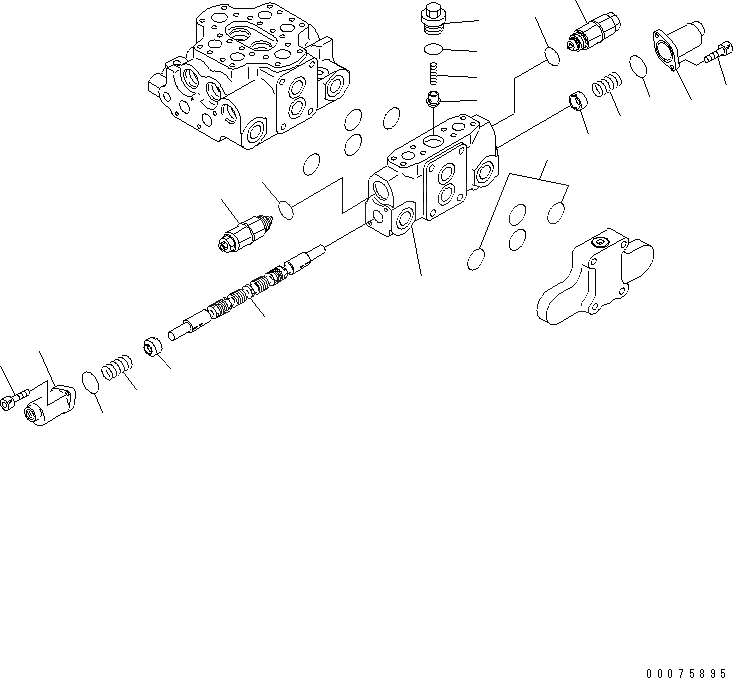 00075895