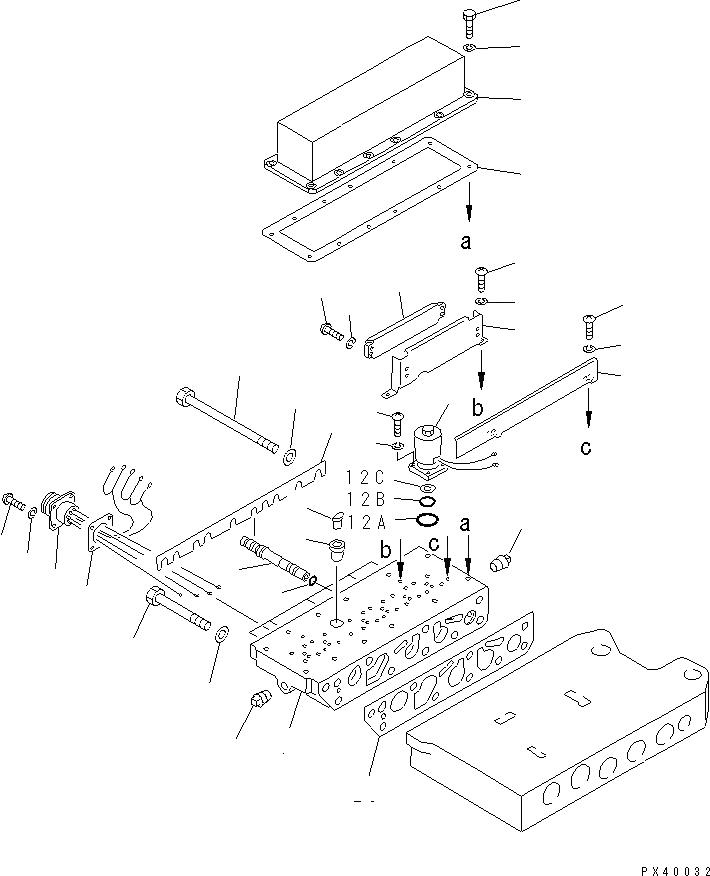 a

b

c

12C
12B
12A

b c a

PX40032