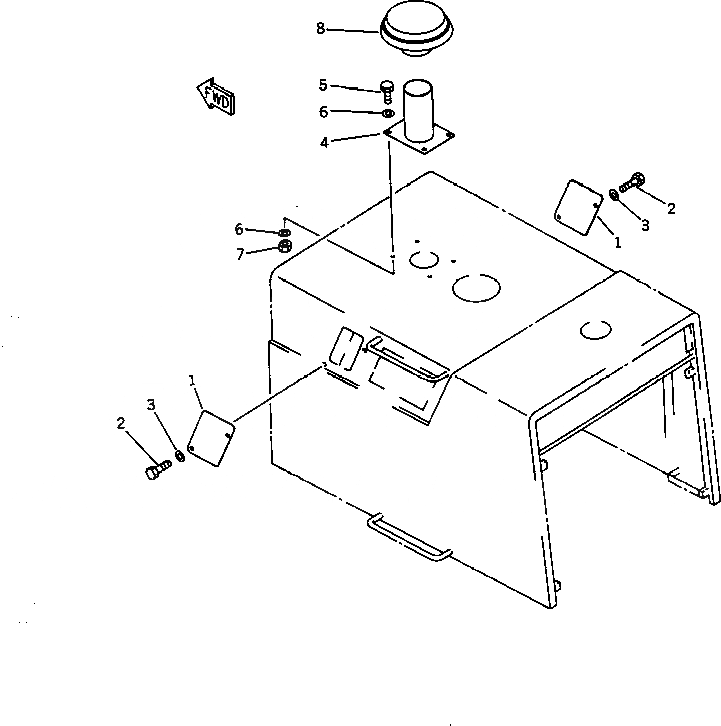 8
FWD
5
6
4
2
3
1
6
7
1
3
2