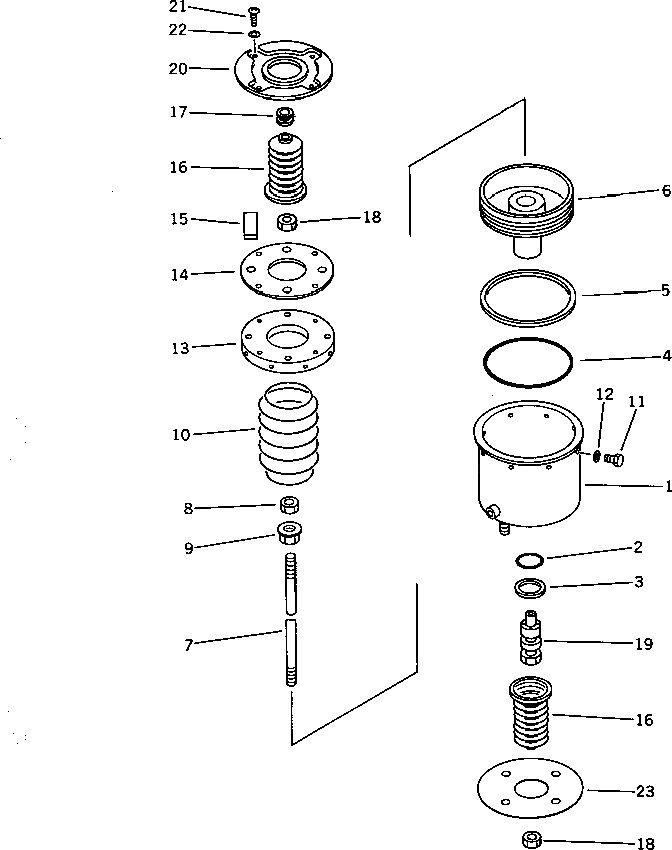 21
22
20
17
16
15
18
14
13
10
8
9
7
6
5
4
12
11
1
2
3
19
16
23
18