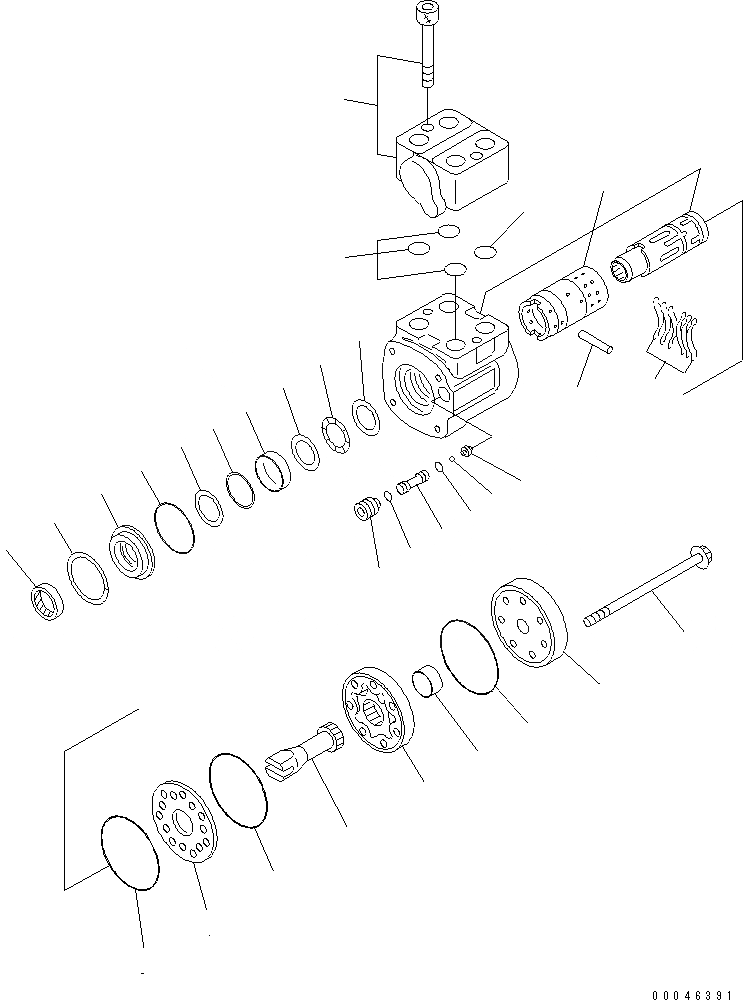 00046391