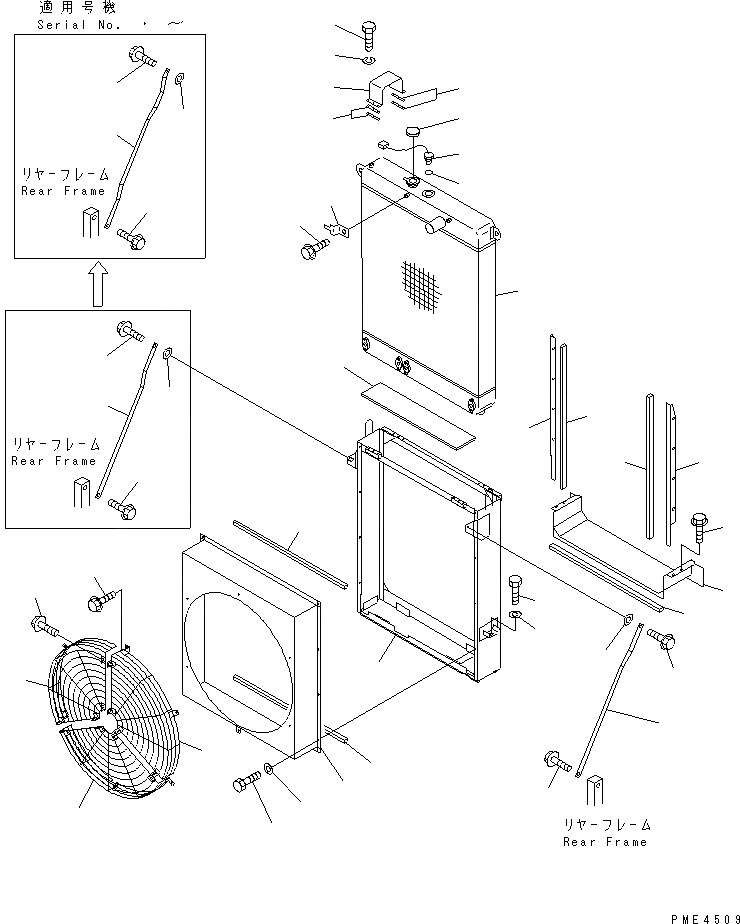 適用号機
Serial No. ・ ~

リヤーフレーム
Rear Frame

リヤーフレーム
Rear Frame

リヤーフレーム
Rear Frame

PME4509