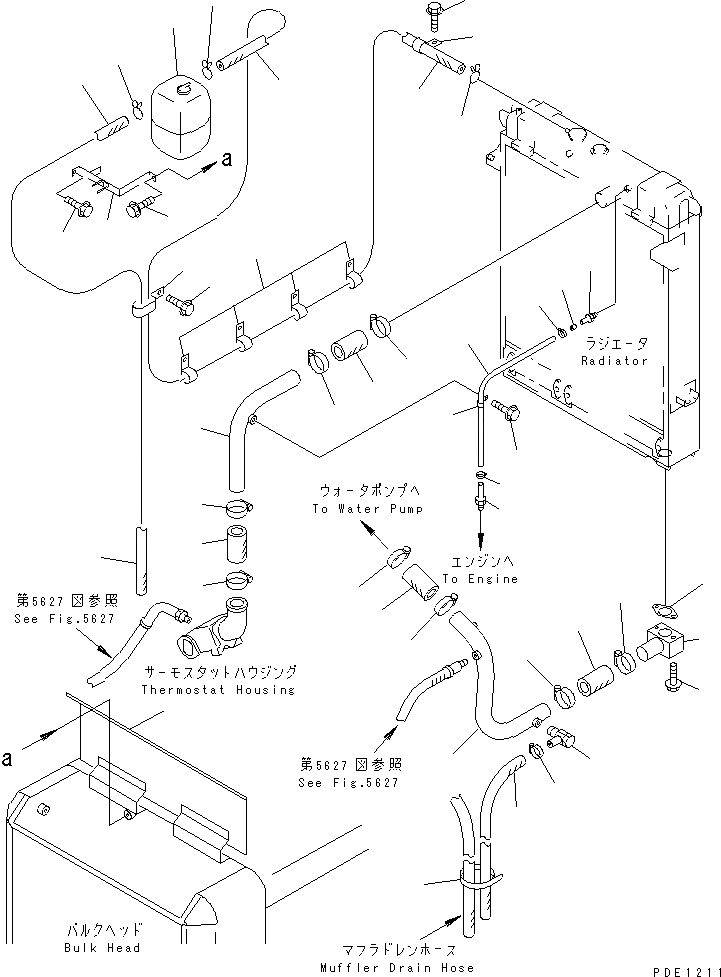 a

ラジエータ
Radiator

ウォータポンプへ
To Water Pump

エンジンへ
To Engine

第5627図参照
See Fig.5627

サーモスタットハウジング
Thermostat Housing

a

第5627図参照
See Fig.5627

バルクヘッド
Bulk Head

マフラドレンホース
Muffler Drain Hose

PDE1211