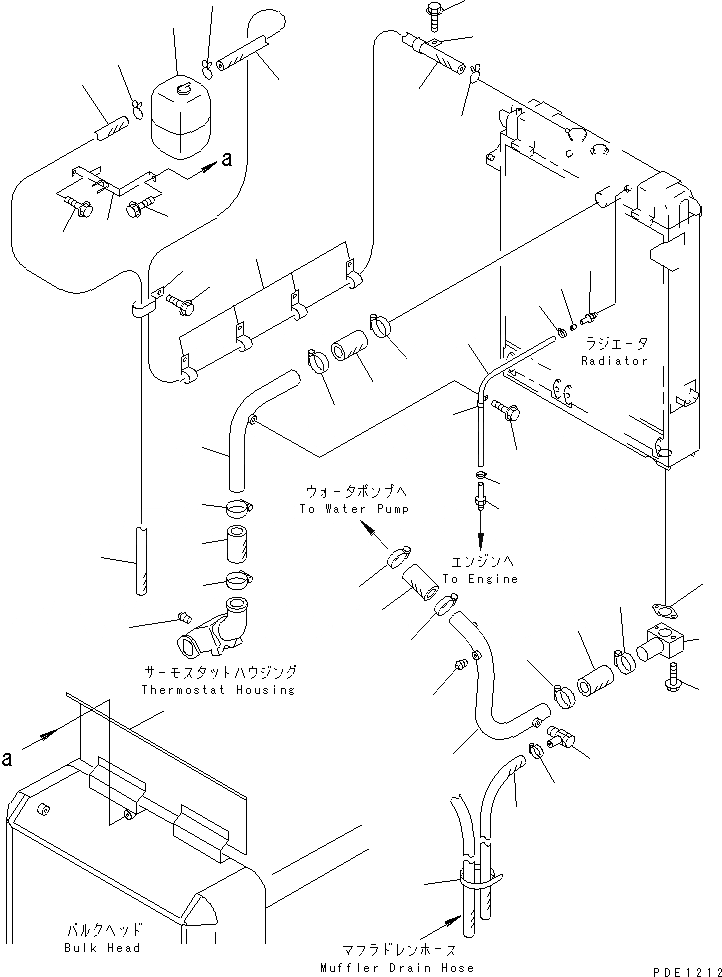 a

ラジエータ
Radiator

ウォータポンプへ
To Water Pump

エンジンへ
To Engine

サーモスタットハウジング
Thermostat Housing

a

バルクヘッド
Bulk Head

マフラドレンホース
Muffler Drain Hose

PDE1212