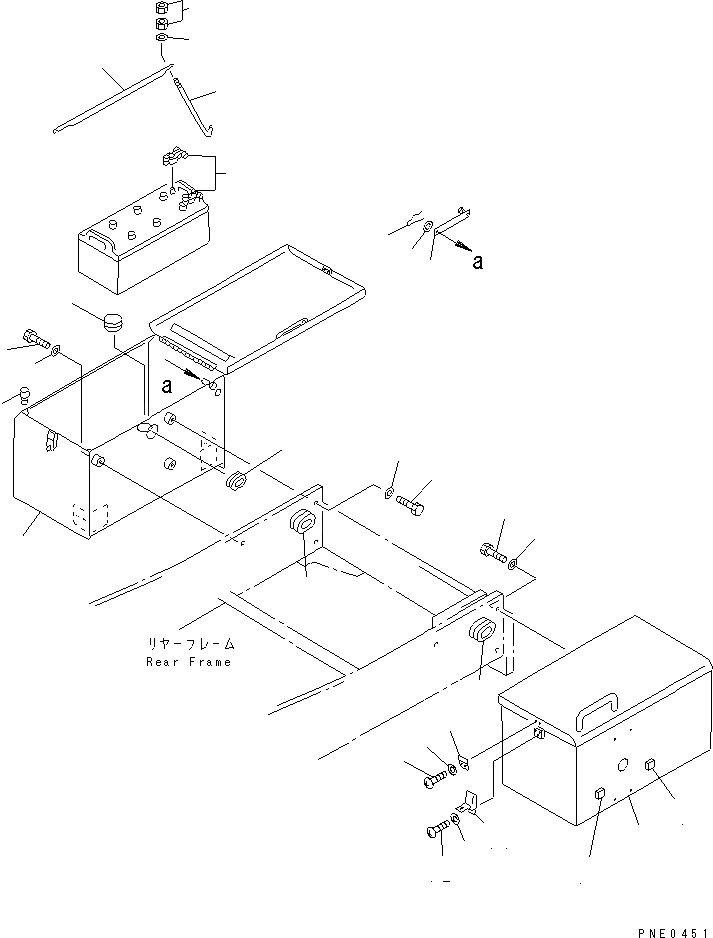 a

a

リヤーフレーム
Rear Frame

PNE0451