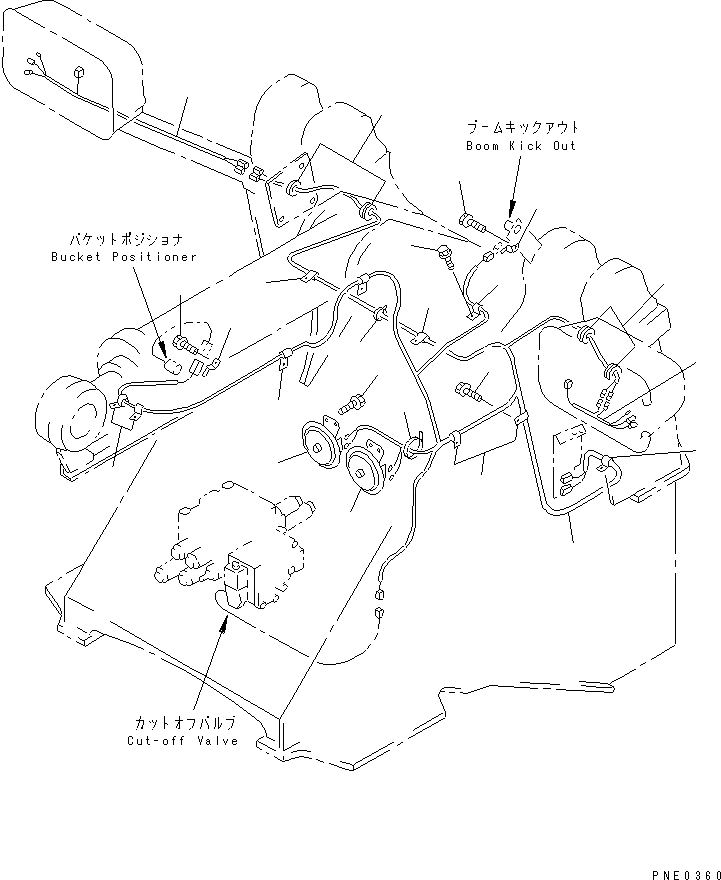 ブームキックアウト
Boom Kick Out

バケットポジショナ
Bucket Positioner

カットオフバルブ
Cut-off Valve

PNE0360