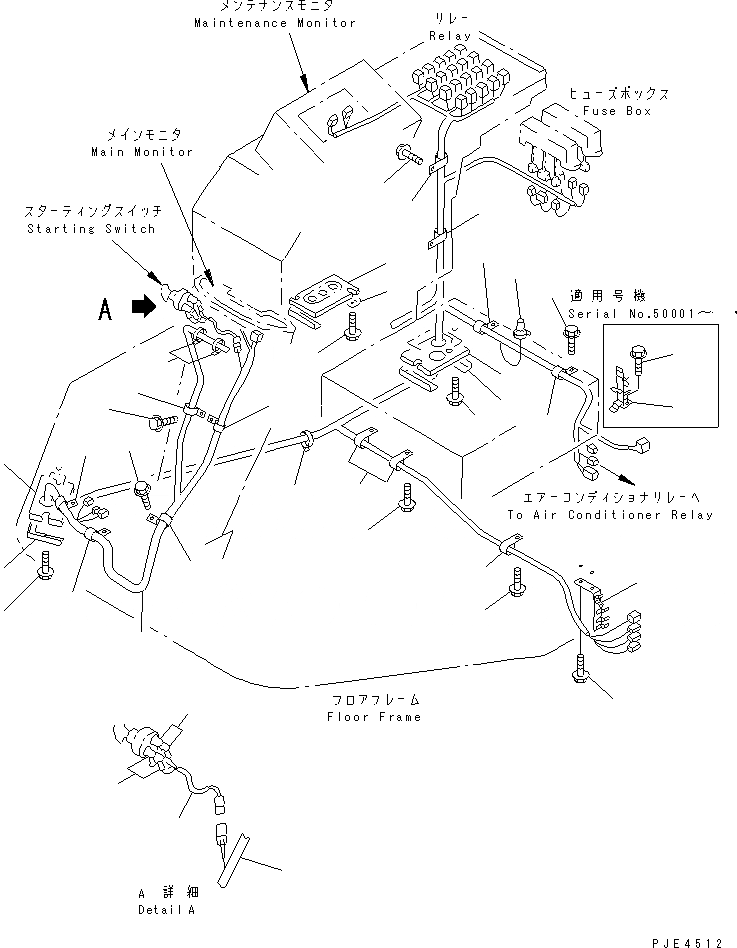 メンテナンスモニタ
Maintenance Monitor

リレー
Relay

ヒューズボックス
Fuse Box

メインモニタ
Main Monitor

スターティングスイッチ
Starting Switch

A

適用号機
Serial No.50001～

エアーコンディショナリレーへ
To Air Conditioner Relay

フロアフレーム
Floor Frame

A 詳細
Detail A

PJE4512