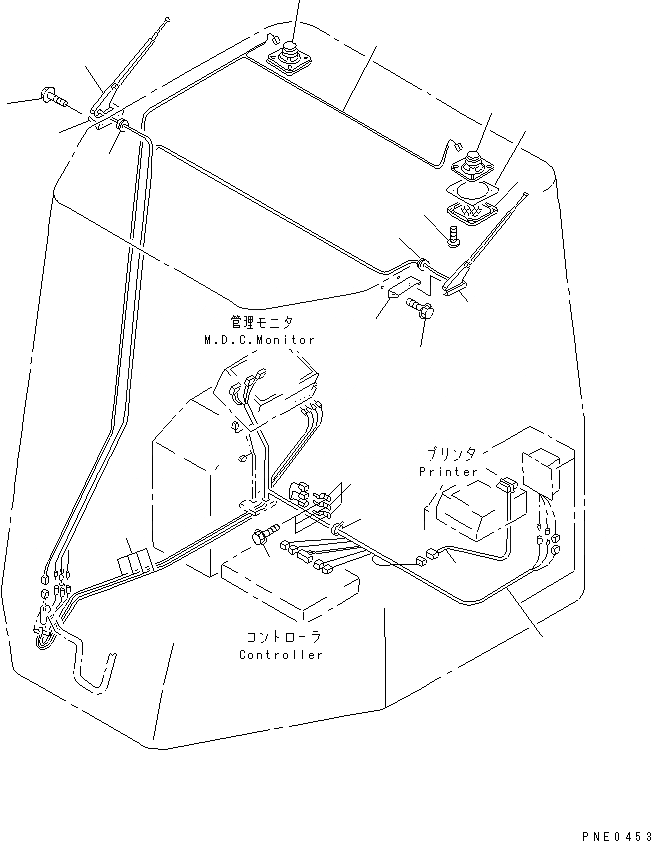 管理モニタ
M.D.C.Monitor

プリンタ
Printer

コントローラ
Controller

PNE0453