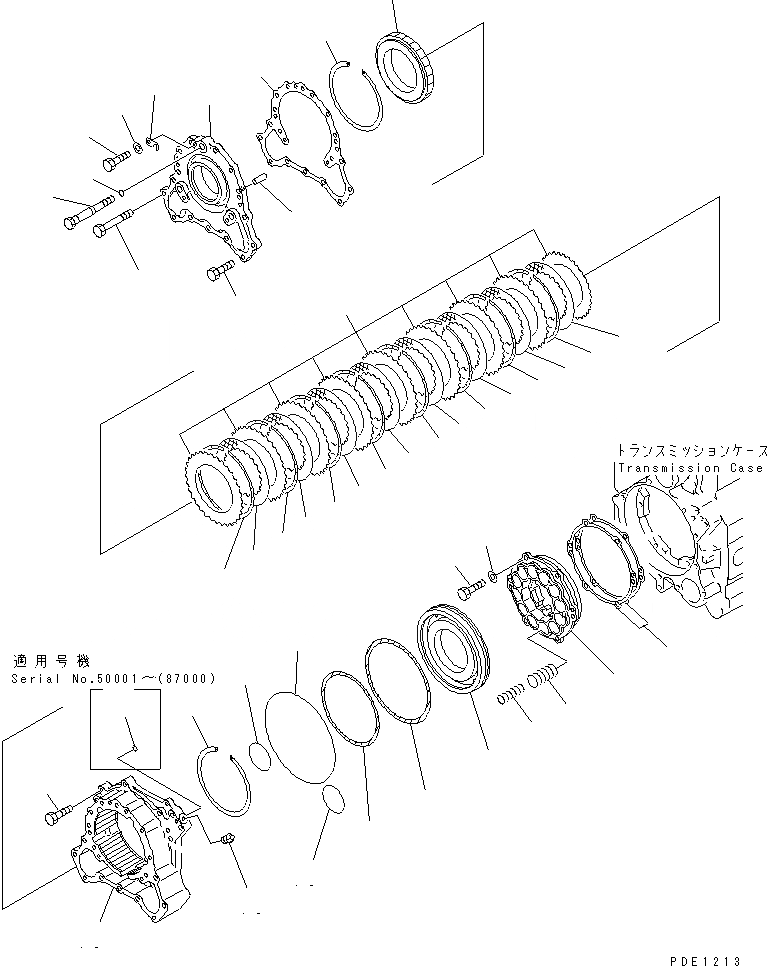 トランスミッションケース
Transmission Case

適用号機
Serial No.50001～(87000)

PDE1213