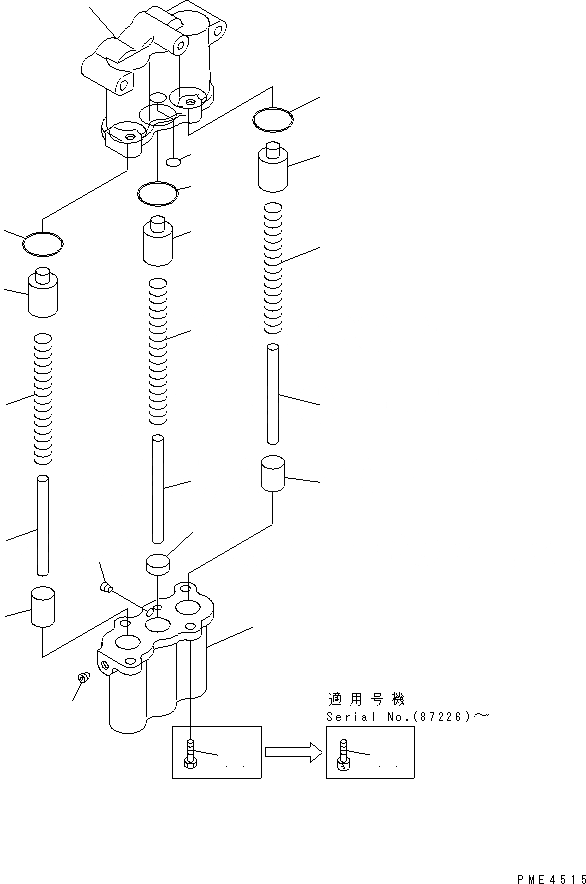 適用号機
Serial No.(87226)～

PME4515