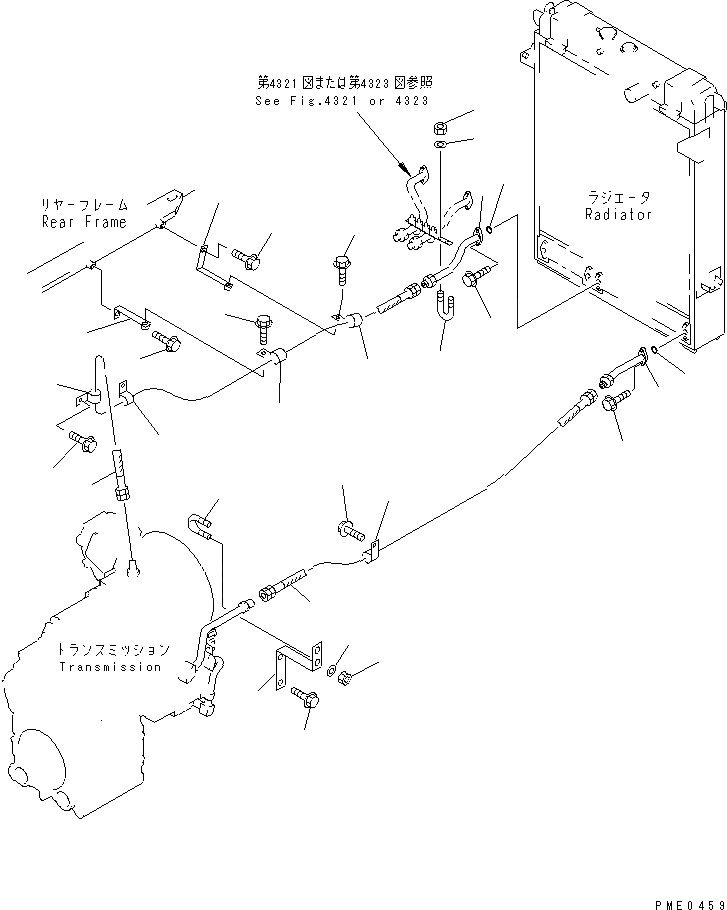 第4321図または第4323図参照
See Fig.4321 or 4323

リヤーフレーム
Rear Frame

ラジエータ
Radiator

トランスミッション
Transmission

PME0459