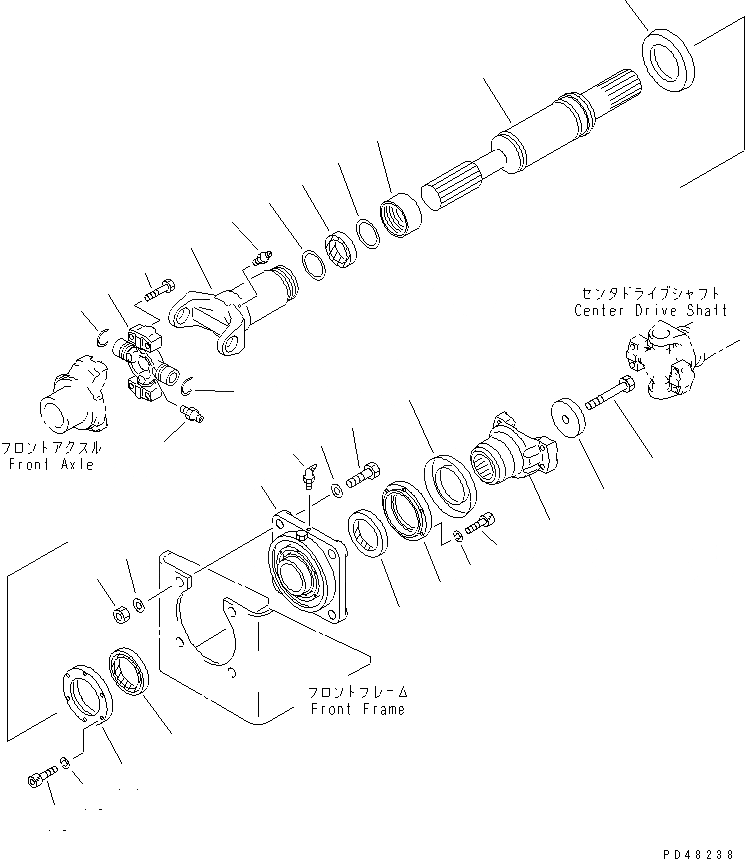 センタドライブシャフト
Center Drive Shaft

フロントアクスル
Front Axle

フロントフレーム
Front Frame

PD48238