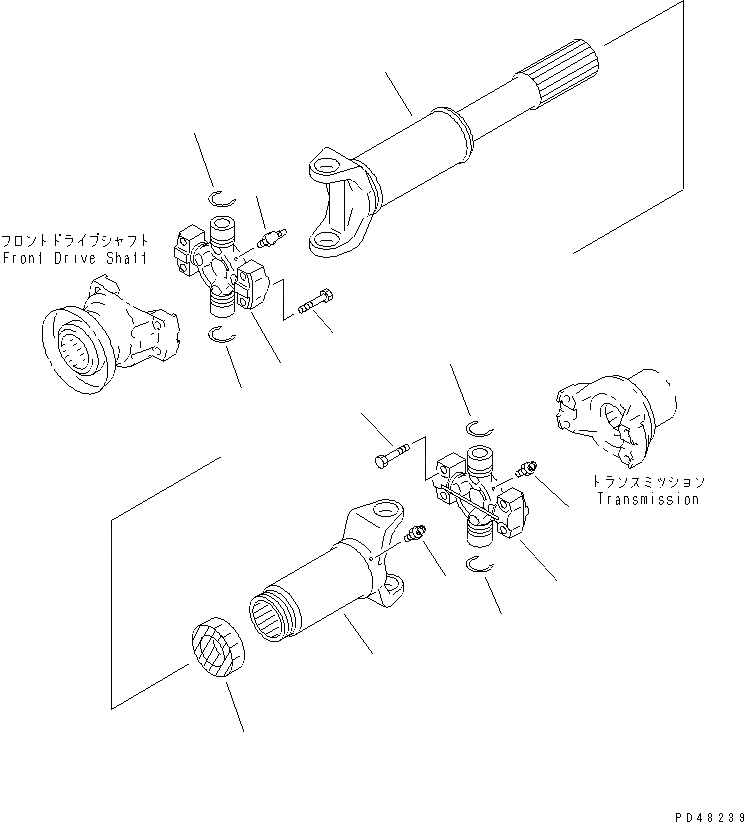 フロントドライブシャフト
Front Drive Shaft

トランスミッション
Transmission

PD48239