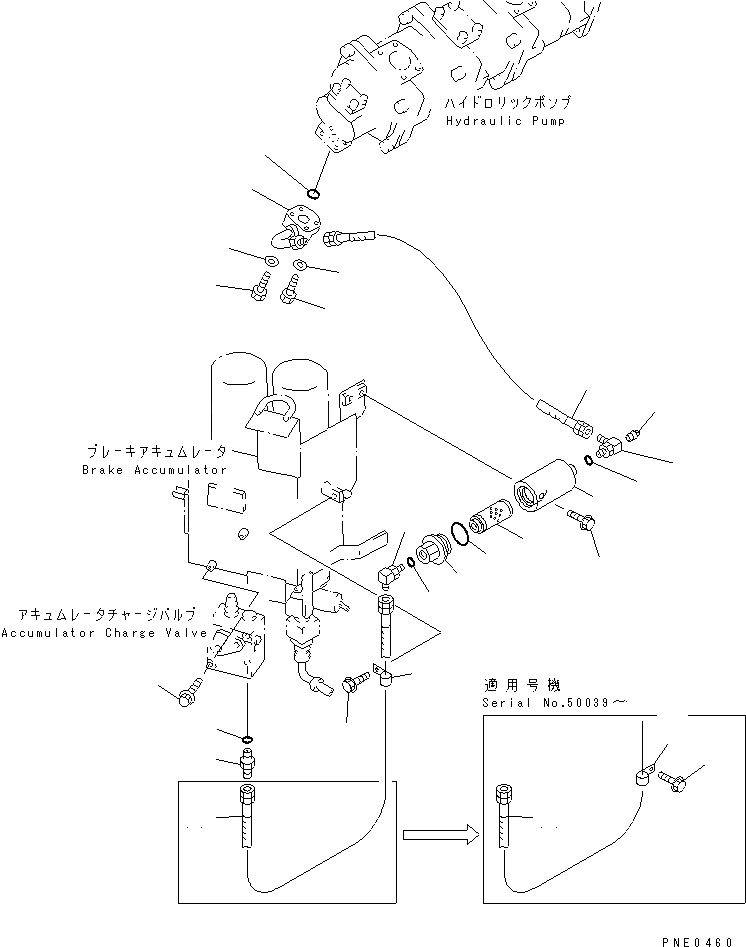 ハイドロリックポンプ
Hydraulic Pump

ブレーキアキュムレータ
Brake Accumulator

アキュムレータチャージバルブ
Accumulator Charge Valve

適用号機
Serial No.50039～

PNE0460