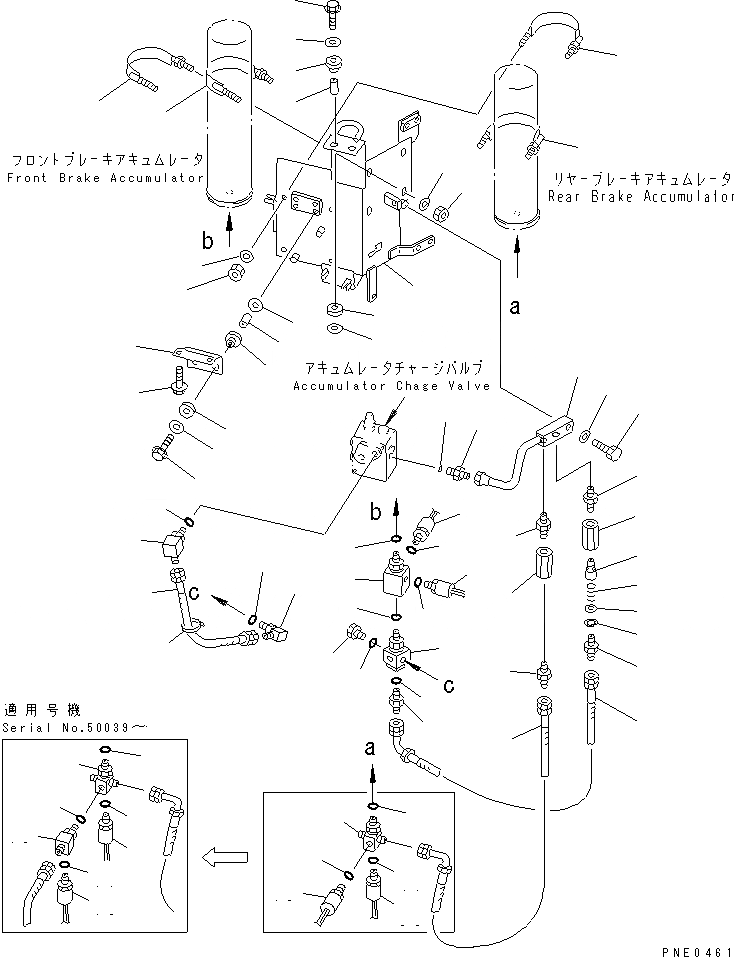 フロントブレーキアキュムレータ
Front Brake Accumulator

リヤーブレーキアキュムレータ
Rear Brake Accumulator

b

a

アキュムレータチャージバルブ
Accumulator Chage Valve

b

c

c

適用号機
Serial No.50039～

a

PNE0461