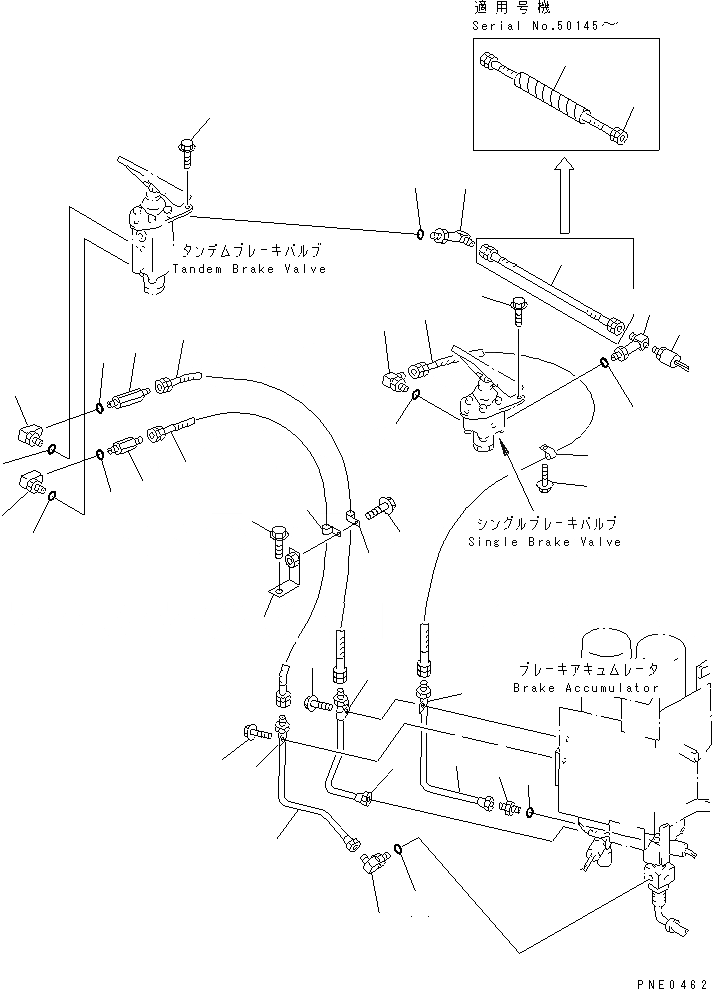 適用号機
Serial No.50145～

タンデムブレーキバルブ
Tandem Brake Valve

シングルブレーキバルブ
Single Brake Valve

ブレーキアキュムレータ
Brake Accumulator

PNE0462