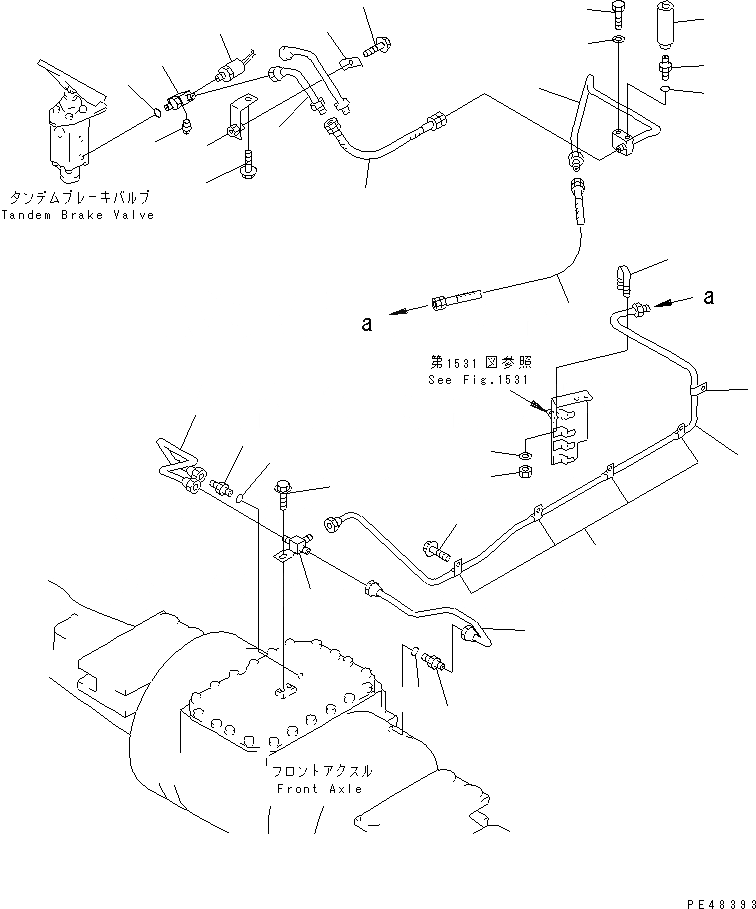 タンデムブレーキバルブ
Tandem Brake Valve

a

a

第1531図参照
See Fig.1531

フロントアクスル
Front Axle

PE48393