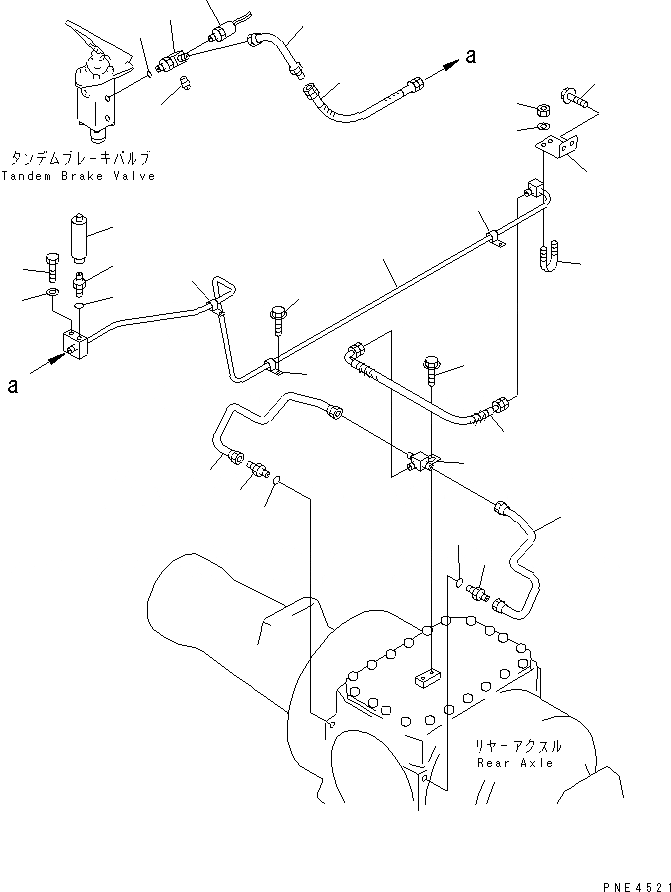 a
タンデムブレーキバルブ
Tandem Brake Valve
a
リヤーアクスル
Rear Axle
PNE4521