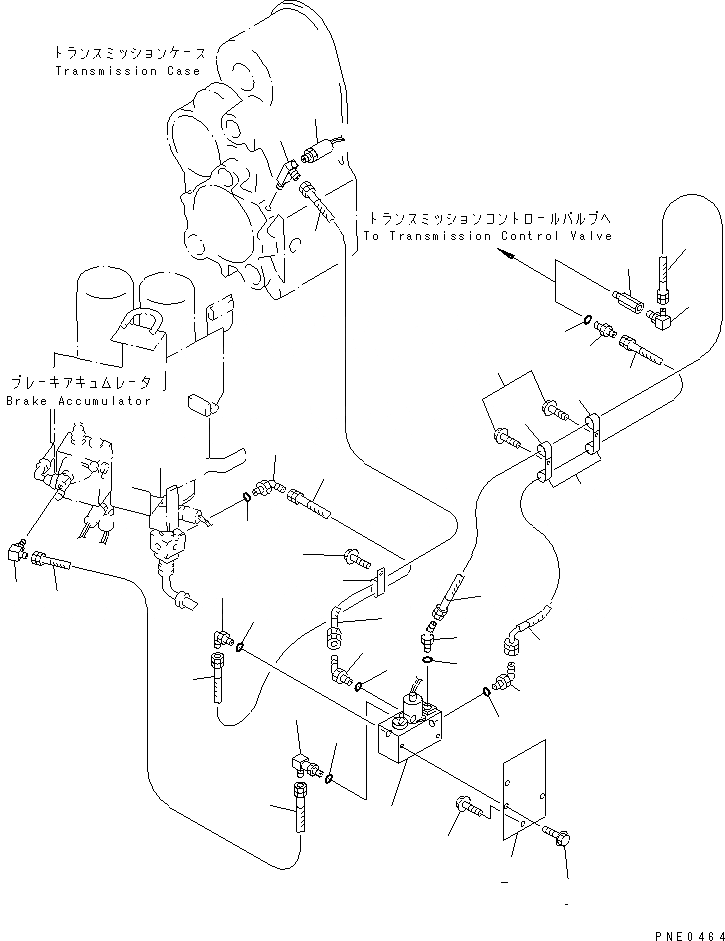 トランスミッションケース
Transmission Case

トランスミッションコントロールバルブへ
To Transmission Control Valve

ブレーキアキュムレータ
Brake Accumulator

PNE0464