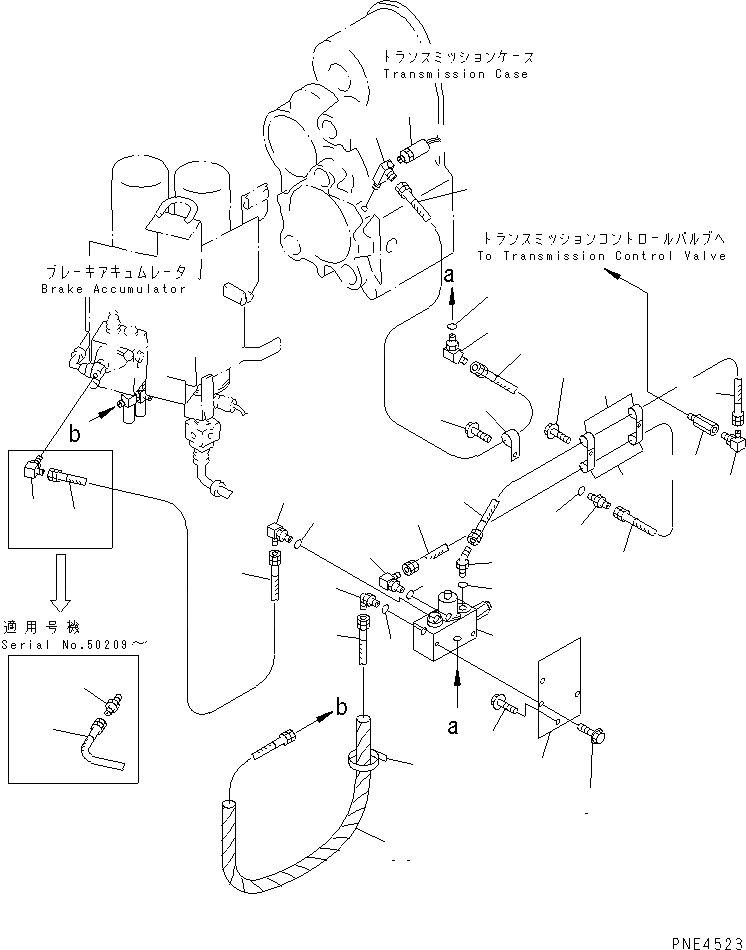 トランスミッションケース
Transmission Case

トランスミッションコントロールバルブへ
To Transmission Control Valve

ブレーキアキュムレータ
Brake Accumulator

a

b

適用号機
Serial No.50209～

b

a

PNE4523