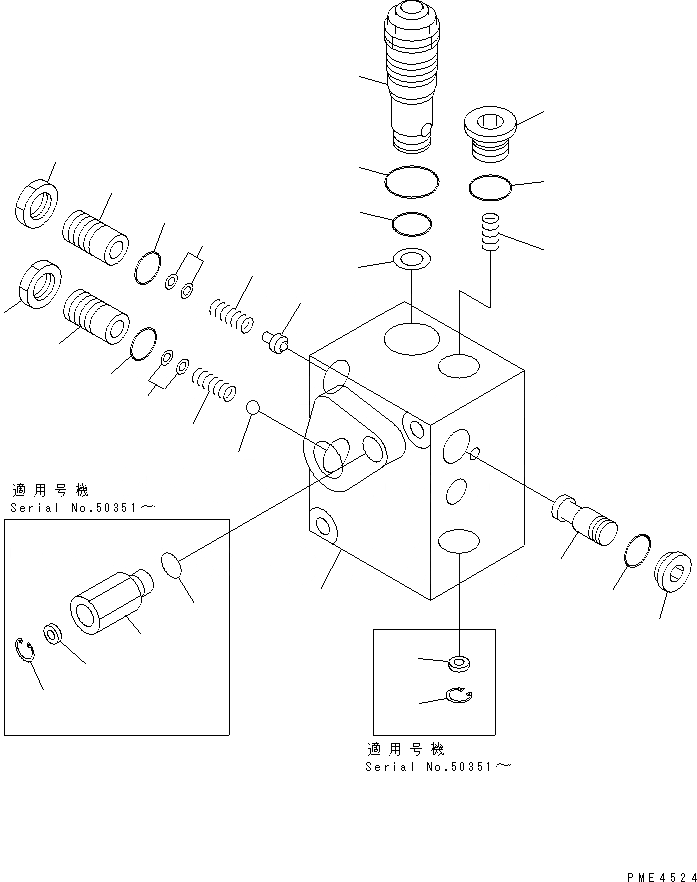 適用号機
Serial No.50351～

適用号機
Serial No.50351～

PME4524