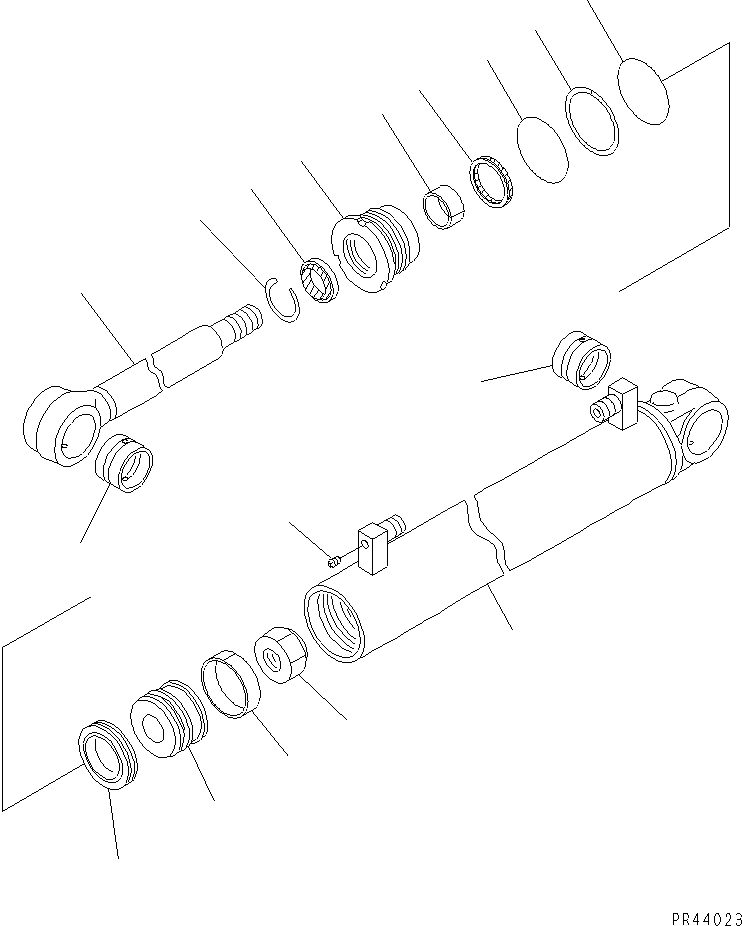 PR44023