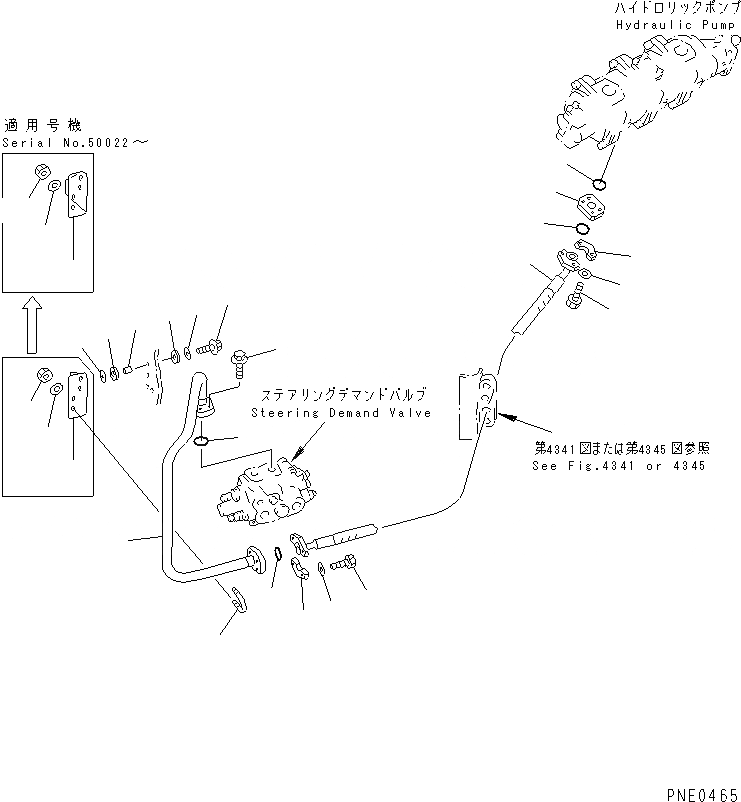 ハイドロリックポンプ
Hydraulic Pump

適用号機
Serial No.50022～

ステアリングデマンドバルブ
Steering Demand Valve

第4341図または第4345図参照
See Fig.4341 or 4345

PNE0465