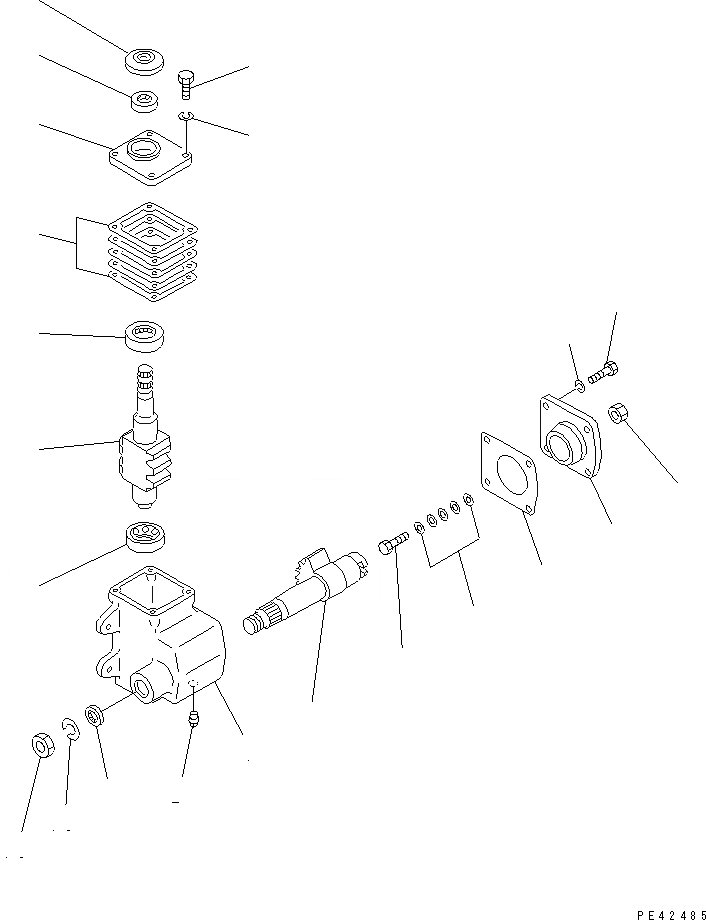 PE42485