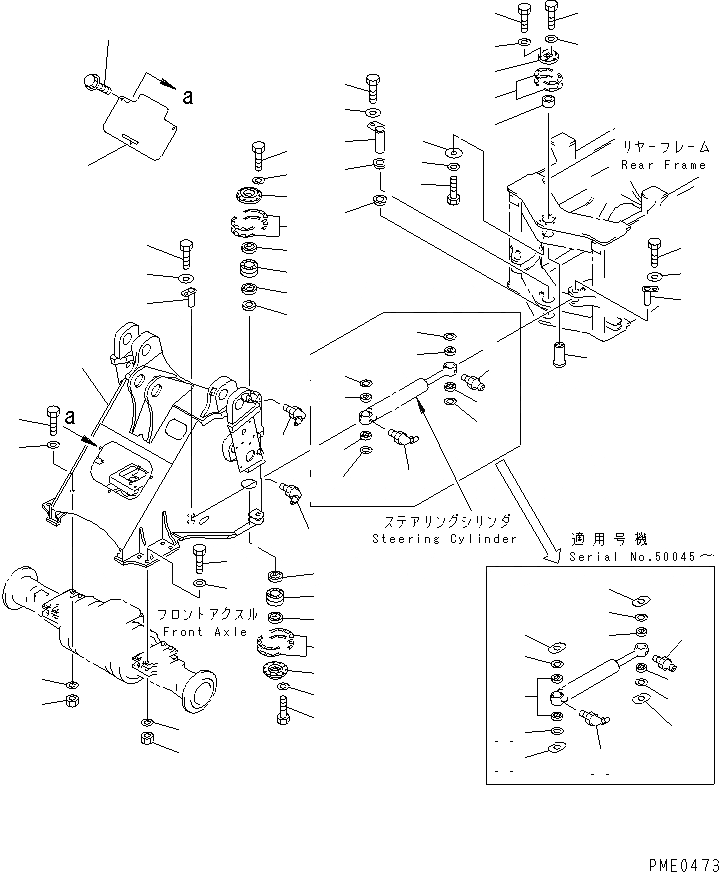 a

リヤーフレーム
Rear Frame

a

ステアリングシリンダ
Steering Cylinder

適用号機
Serial No.50045～

フロントアクスル
Front Axle

PME0473